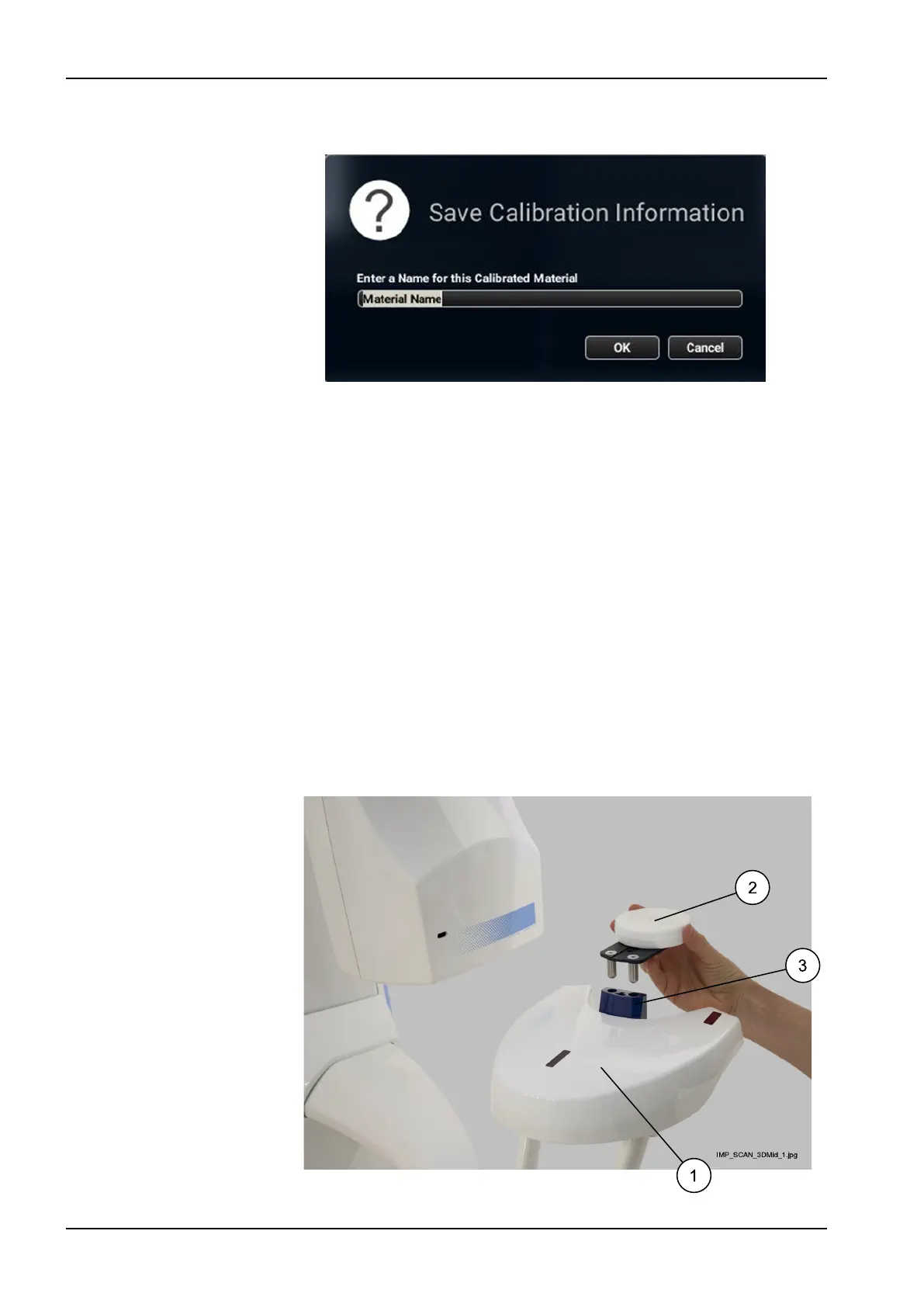 Save Calibration Information

Enter a Name for this Calibrated Material

Material Name

OK

Cancel

2

3

1

IMP_SCAN_3DMid_1.jpg