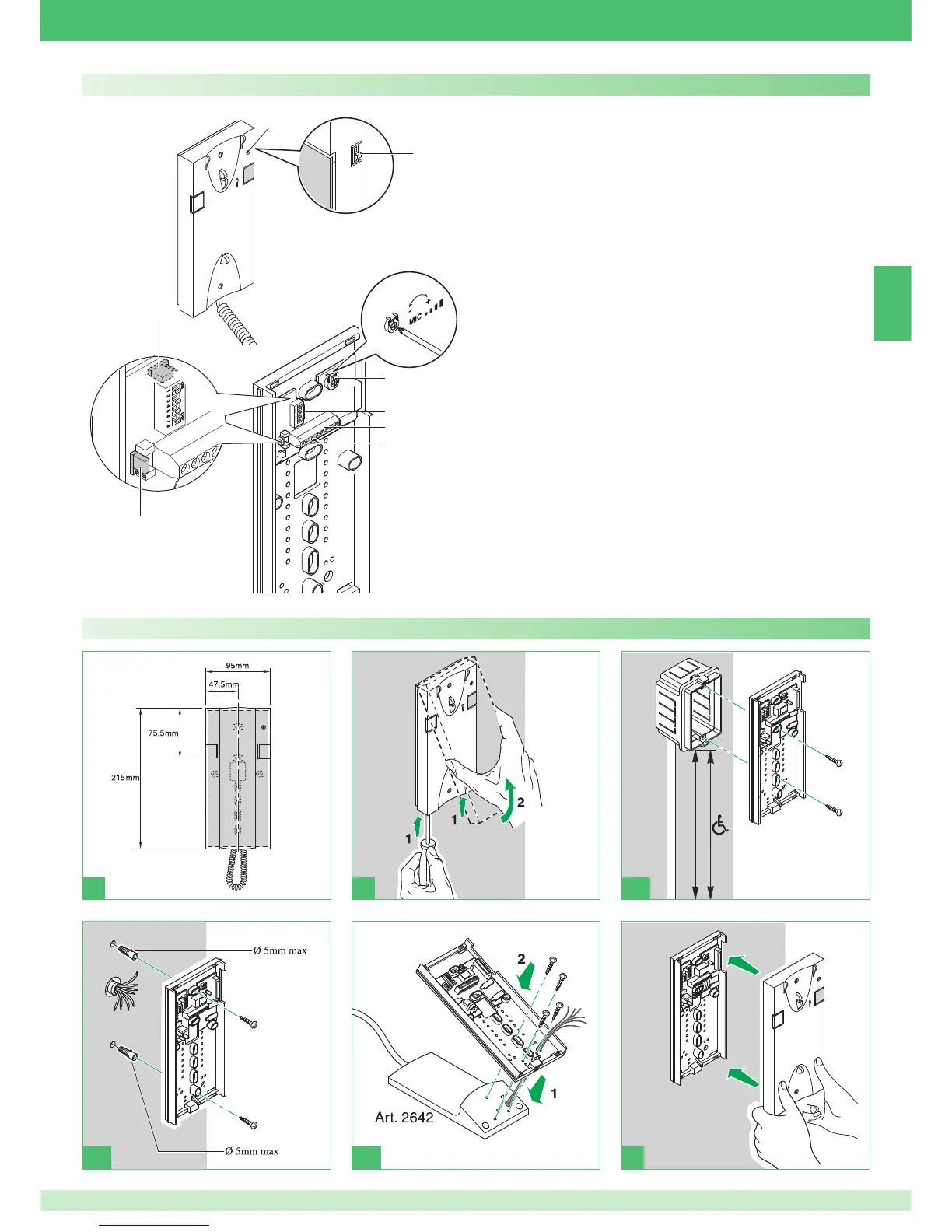 MIC

95mm

47,5mm

75,5mm

215mm

1

1

2

Ø 5mm max

Ø 5mm max

2

1

Art. 2642