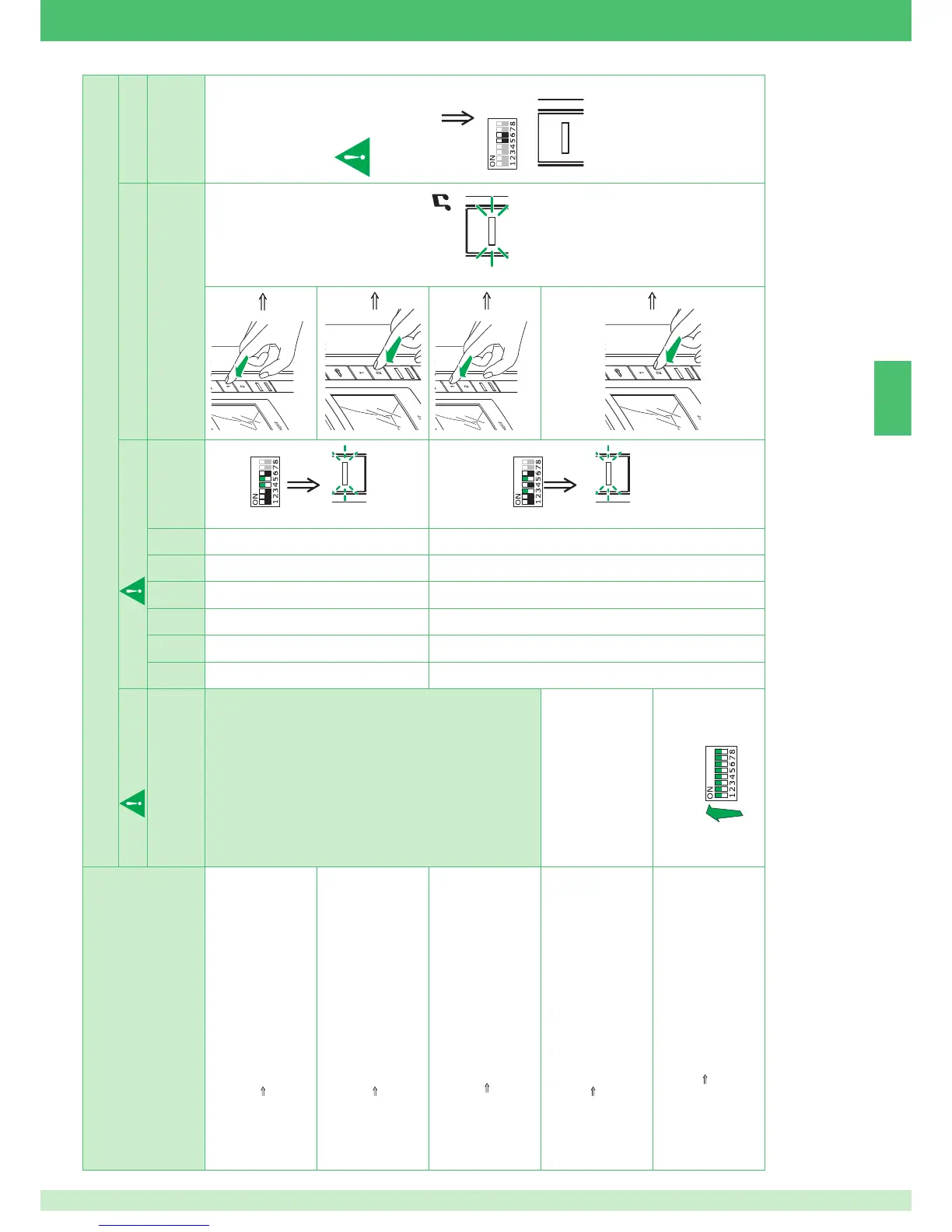 ON
1 2 3 4 5 6 7 8

ON
1 2 3 4 5 6 7 8

ON
1 2 3 4 5 6 7 8

ON
1 2 3 4 5 6 7 8