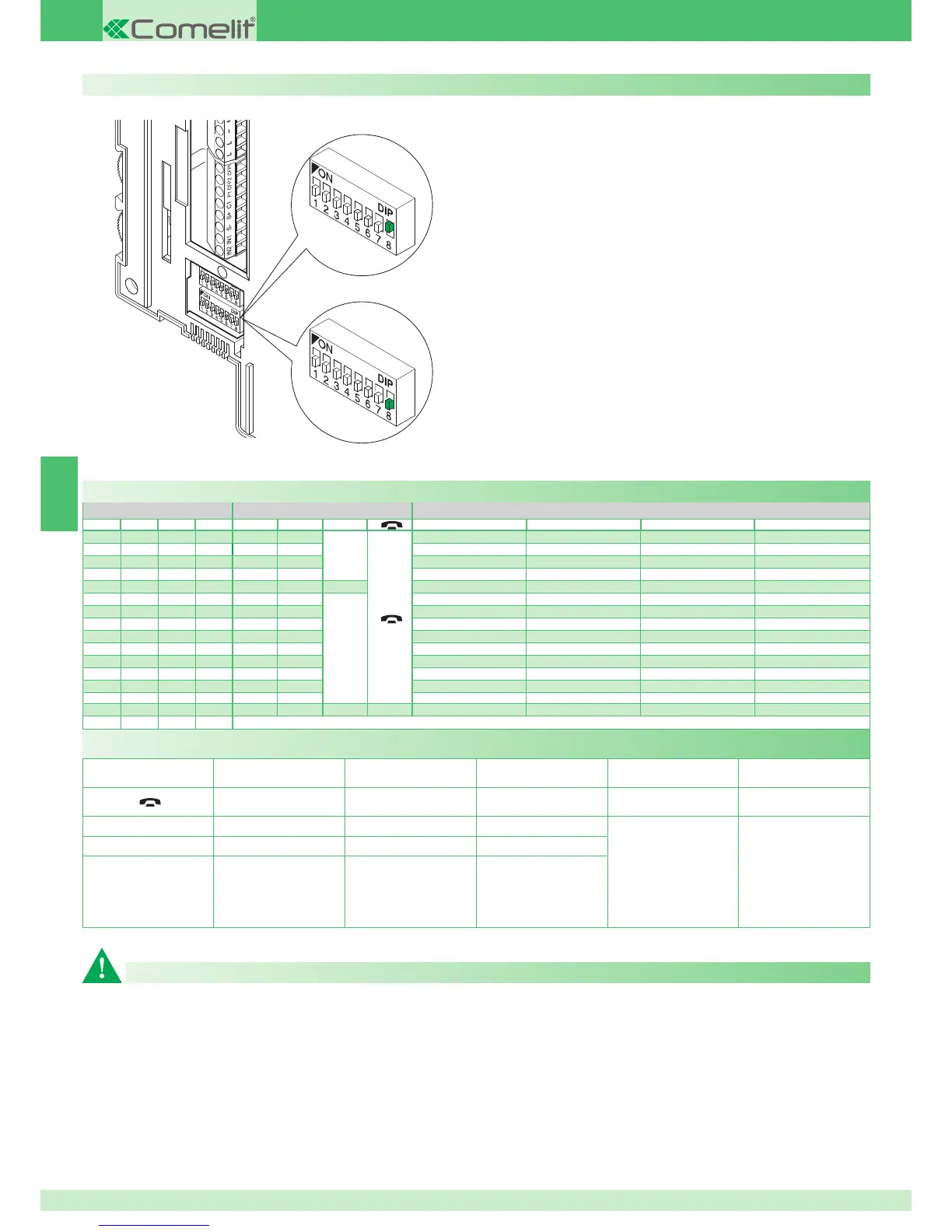 Comelit®

ON
1 2 3 4 5 6 7 8
DIP

ON
1 2 3 4 5 6 7 8
DIP