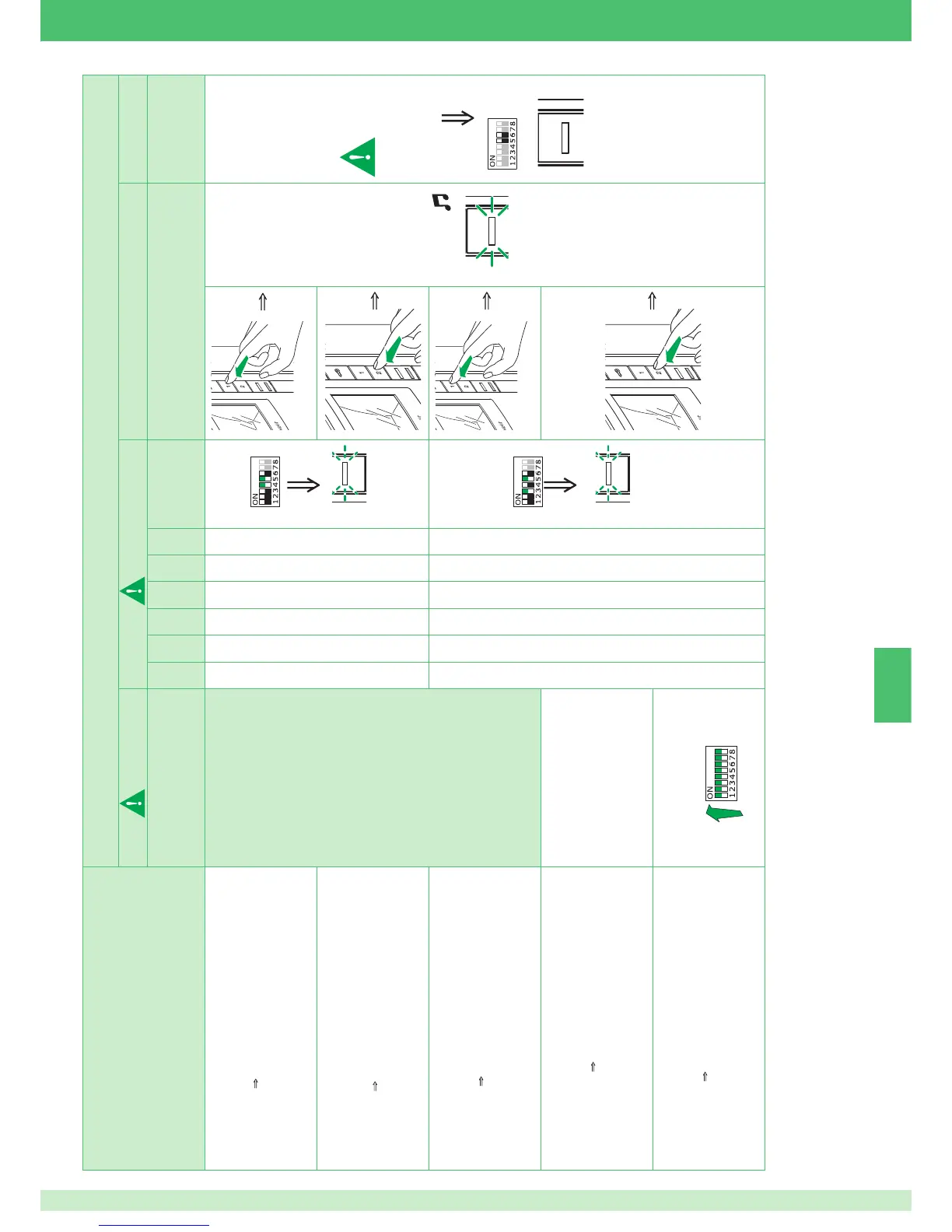 ON
1 2 3 4 5 6 7 8

ON
1 2 3 4 5 6 7 8

ON
1 2 3 4 5 6 7 8

ON
1 2 3 4 5 6 7 8