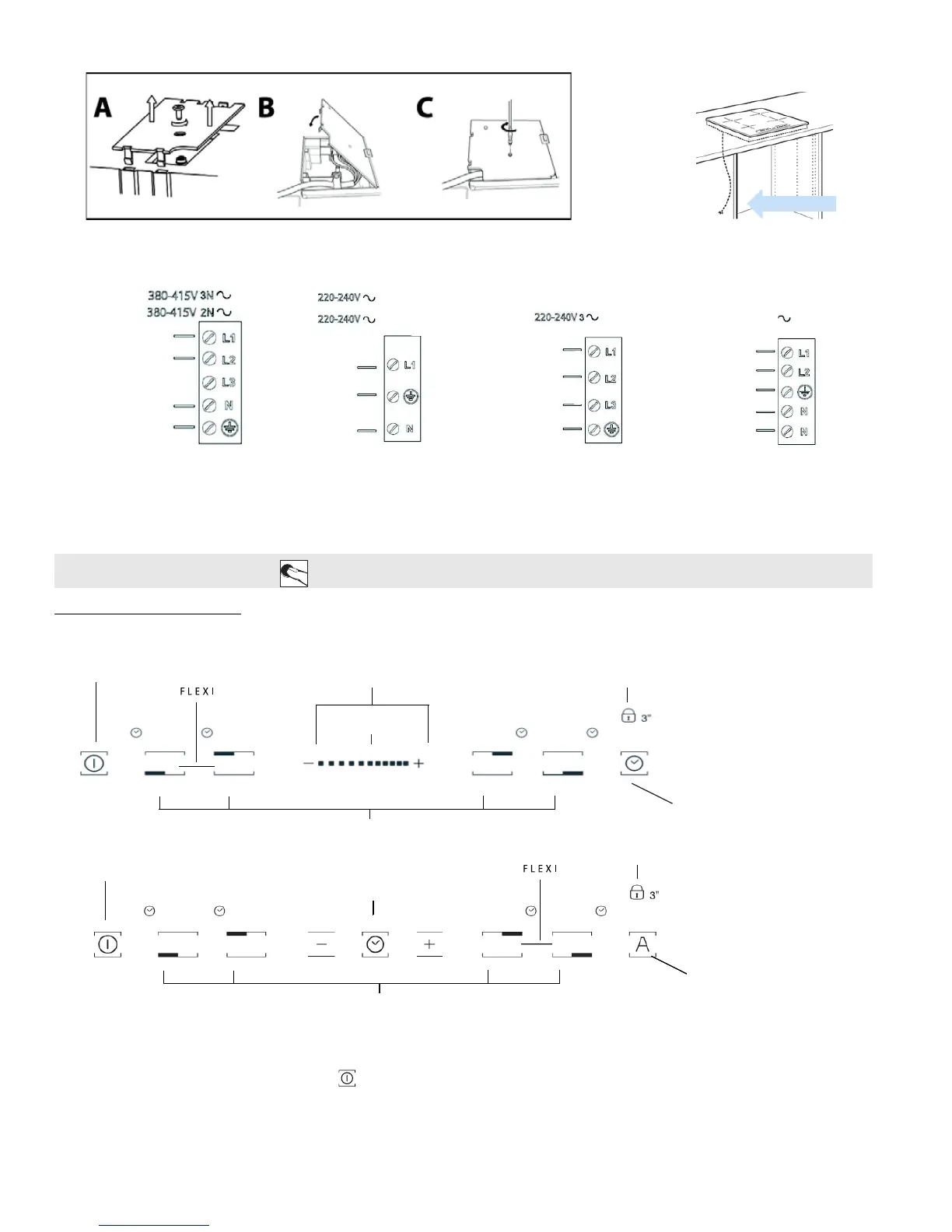 A B C

380-415V 3N ~
380-415V 2N ~
L1
L2
L3
N

220-240V ~
220-240V ~
L1
N

220-240V 3 ~
L1
L2
L3

~
L1
L2
N
N

FLEXI
3"

FLEXI
3"
A