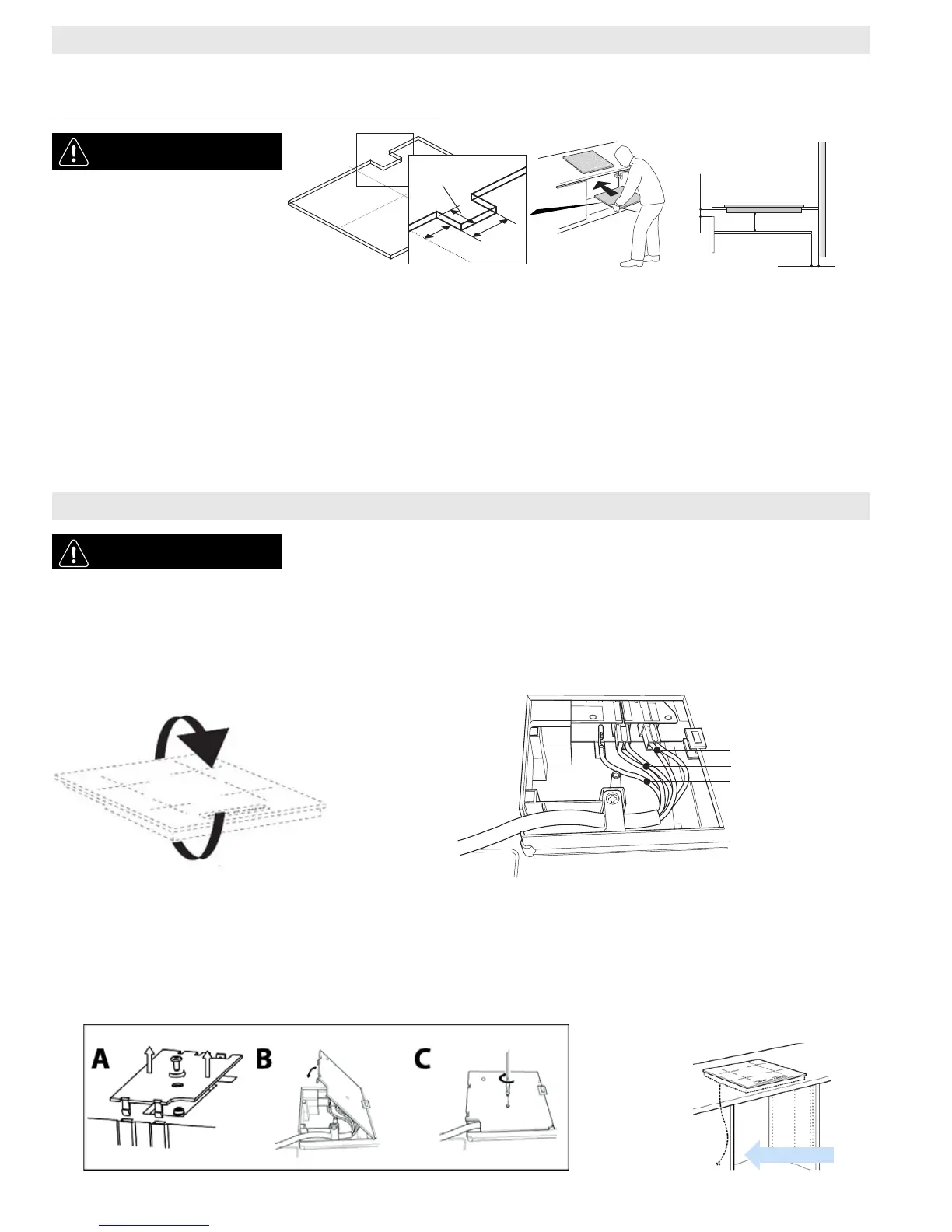 A
B
C