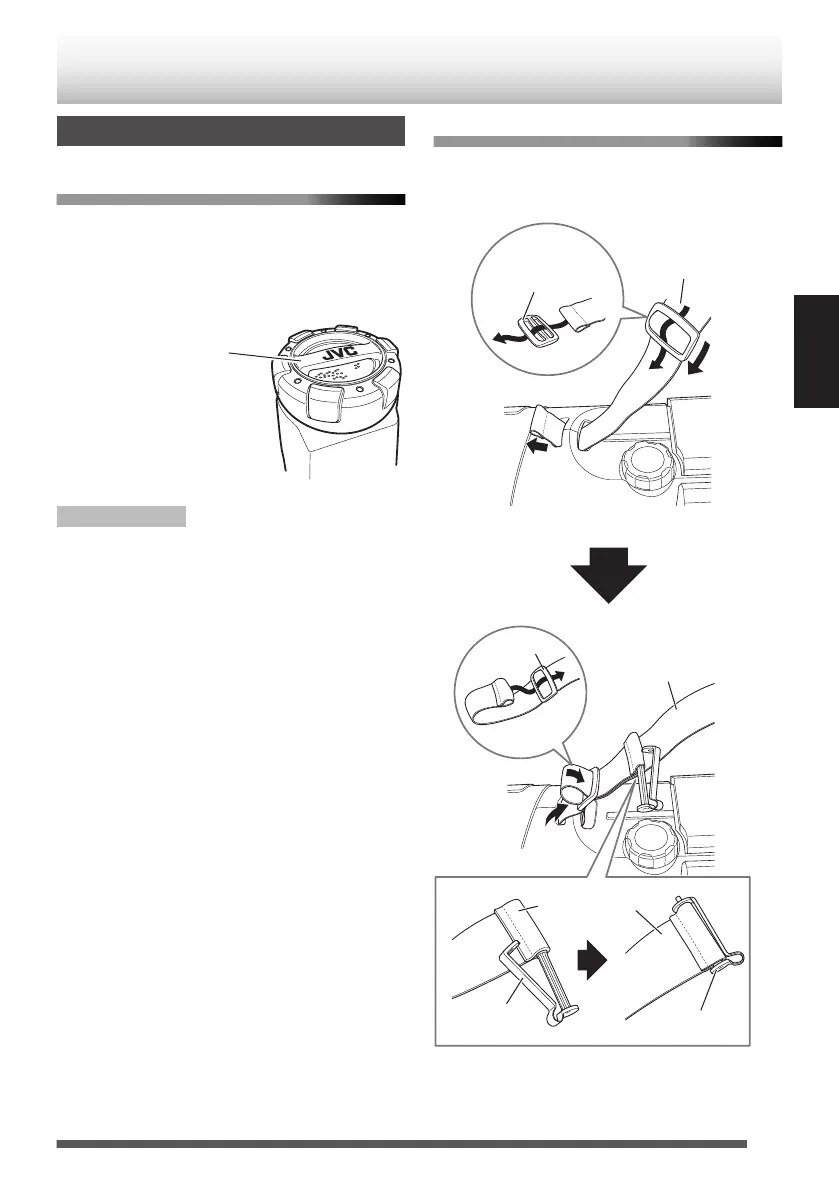 JVC