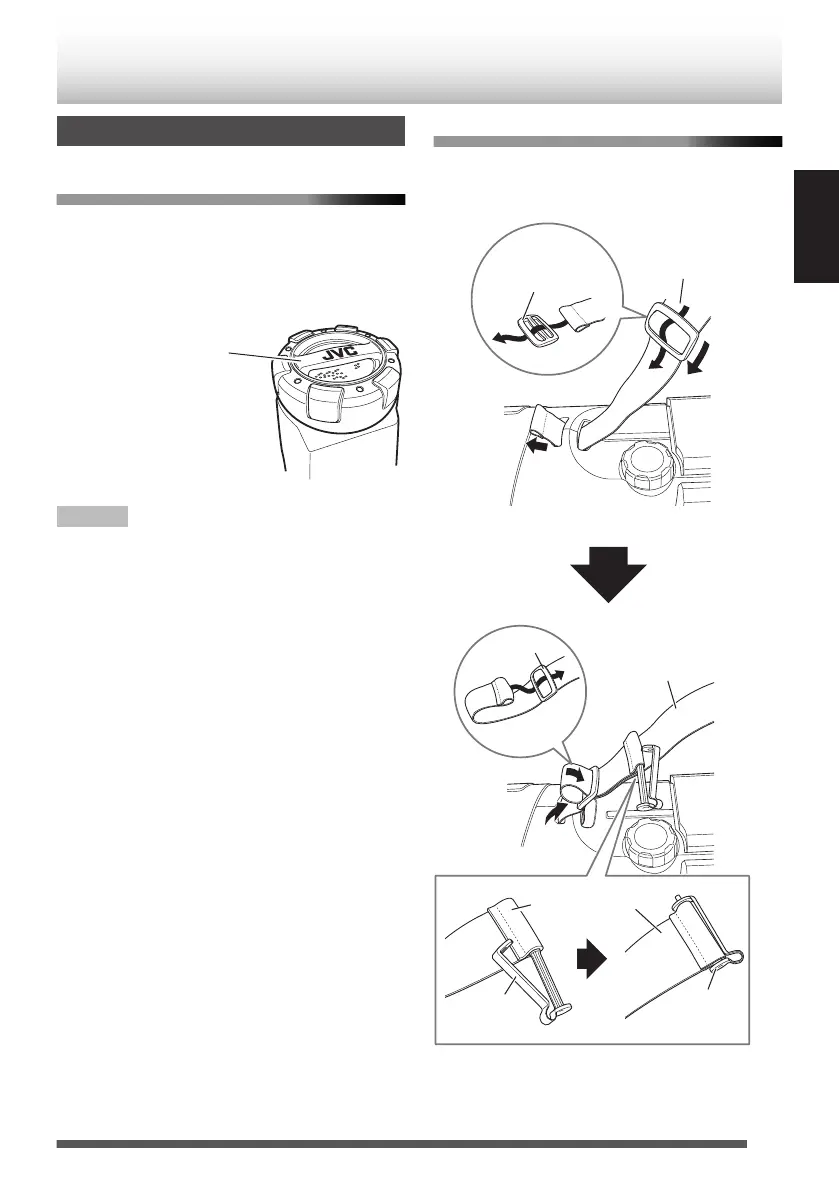 JVC