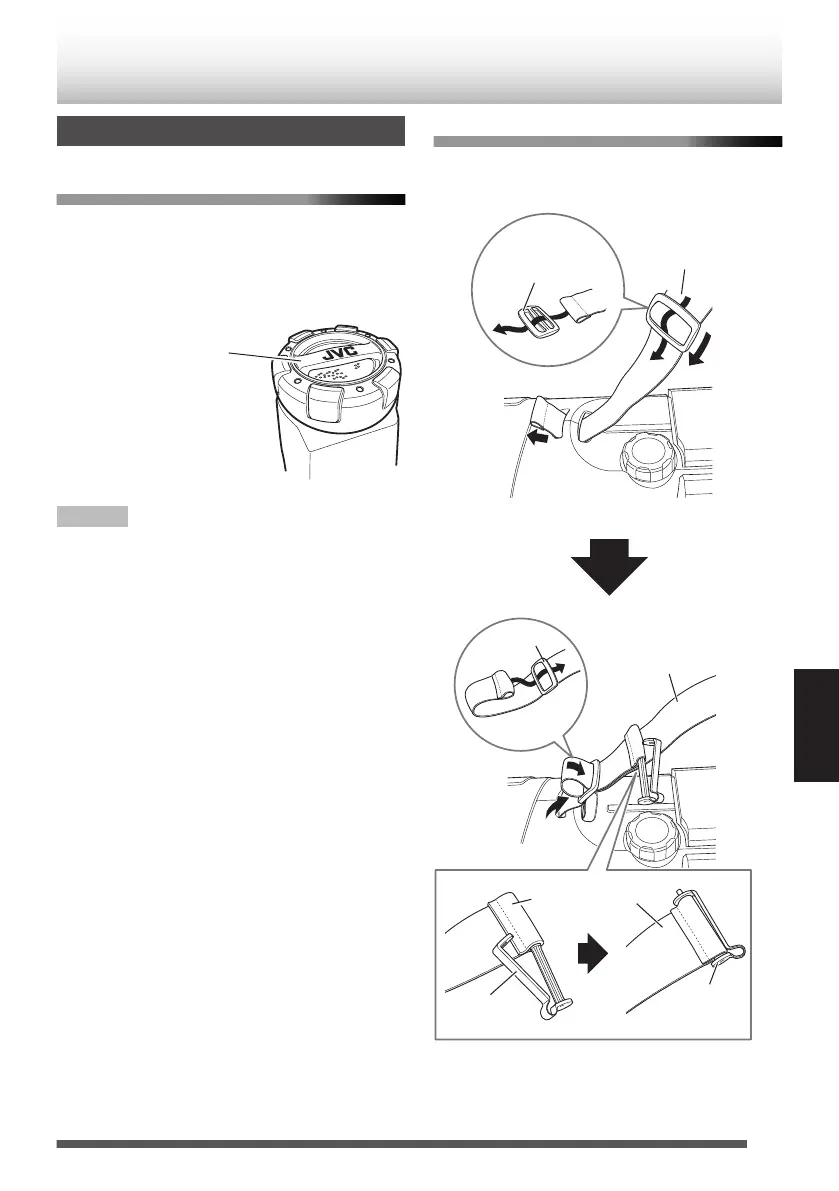 JVC