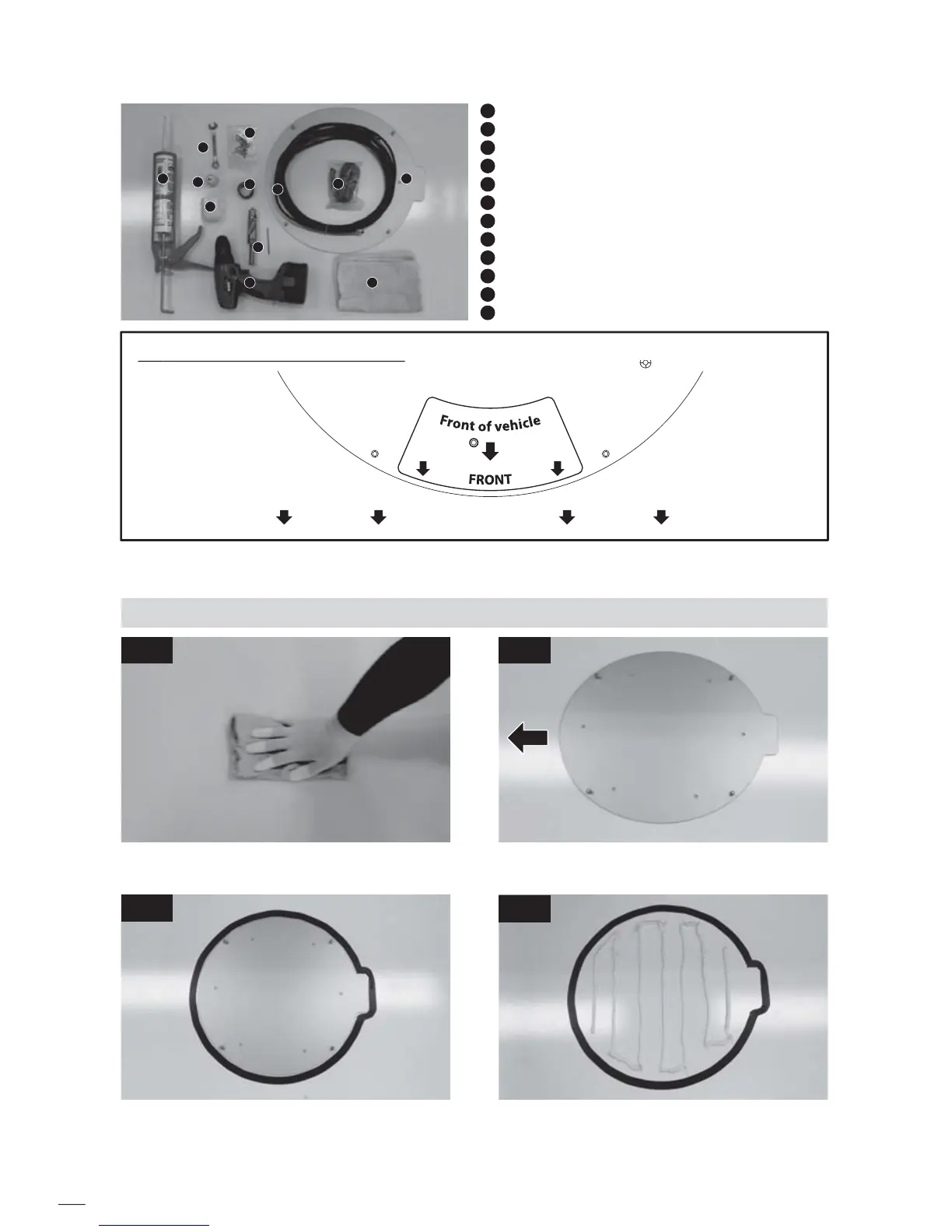 Front of vehicle

FRONT