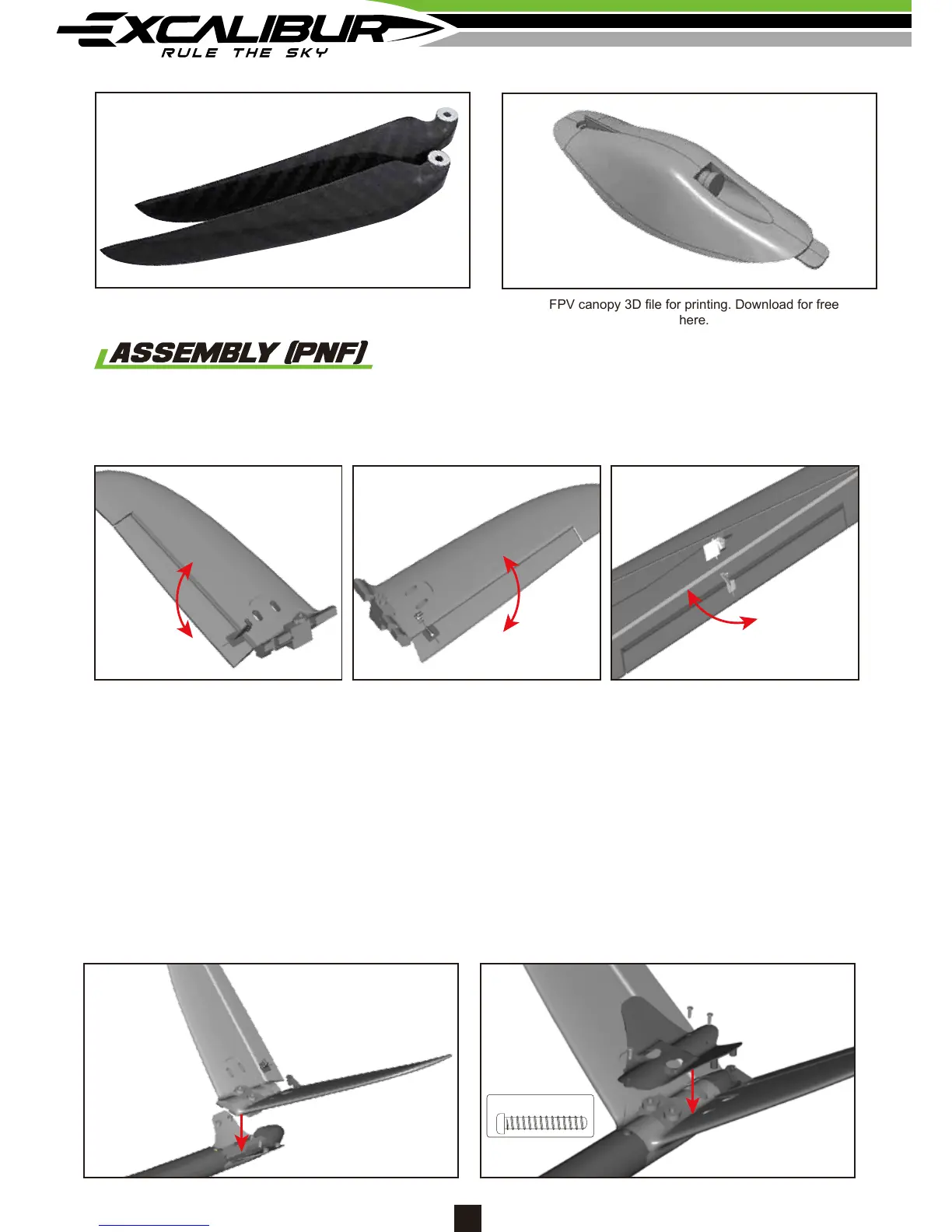 EXCALIBUR
RULE THE SKY

FPV canopy 3D file for printing. Download for free here.

ASSEMBLY (PNF)