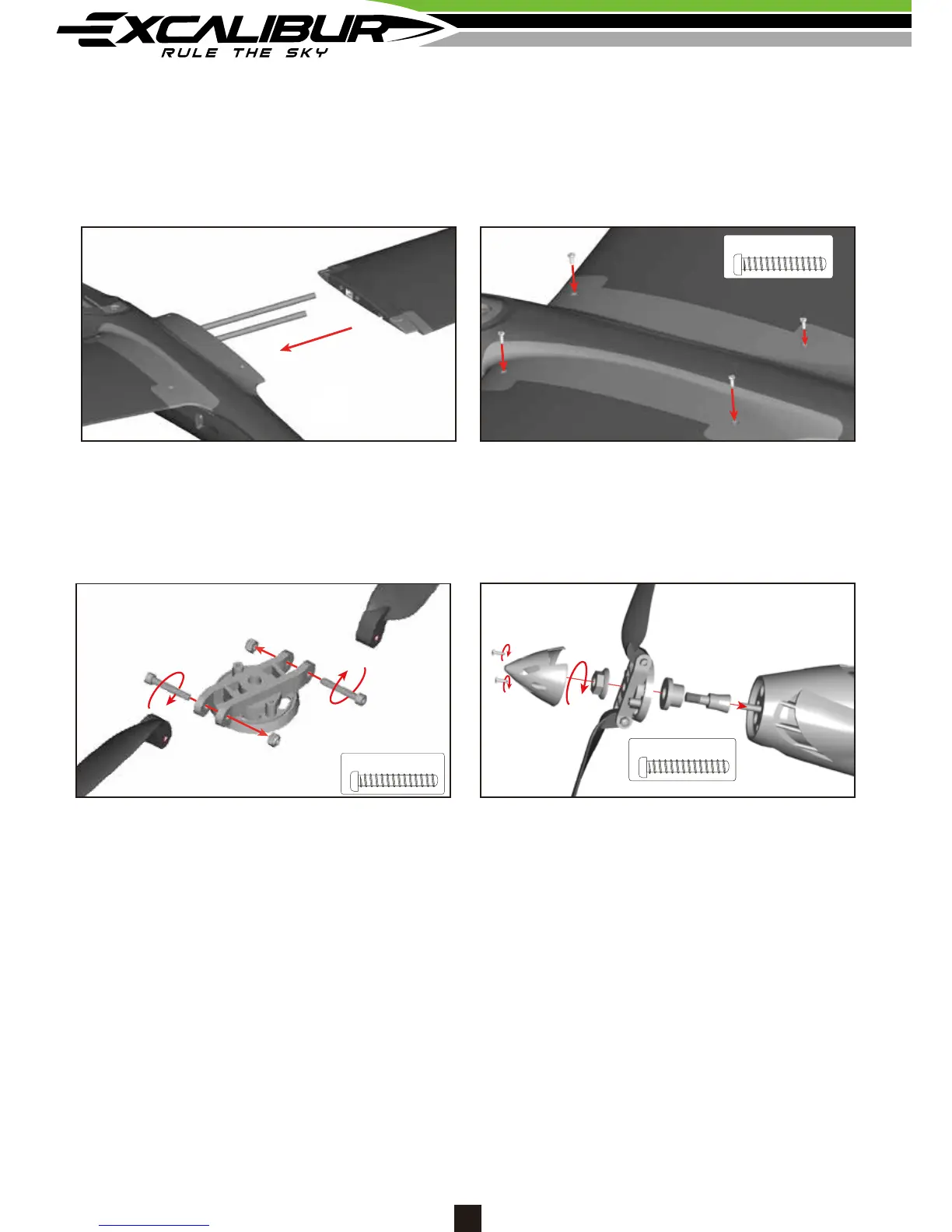 EXCALIBUR
RULE THE SKY