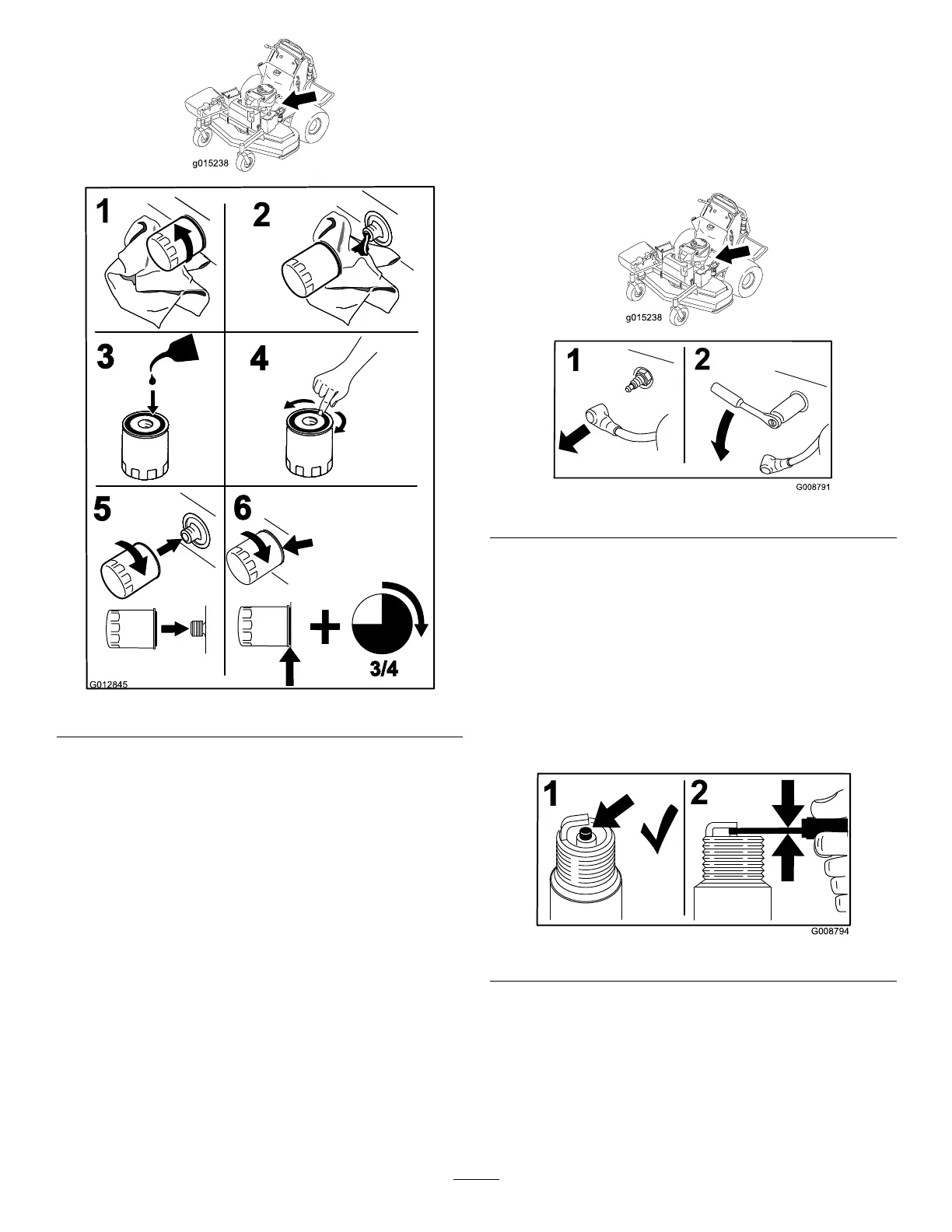 g015238

1
2
3
4
5
6
3/4
G012845

g015238

1
2
G008791

1
2
G008794