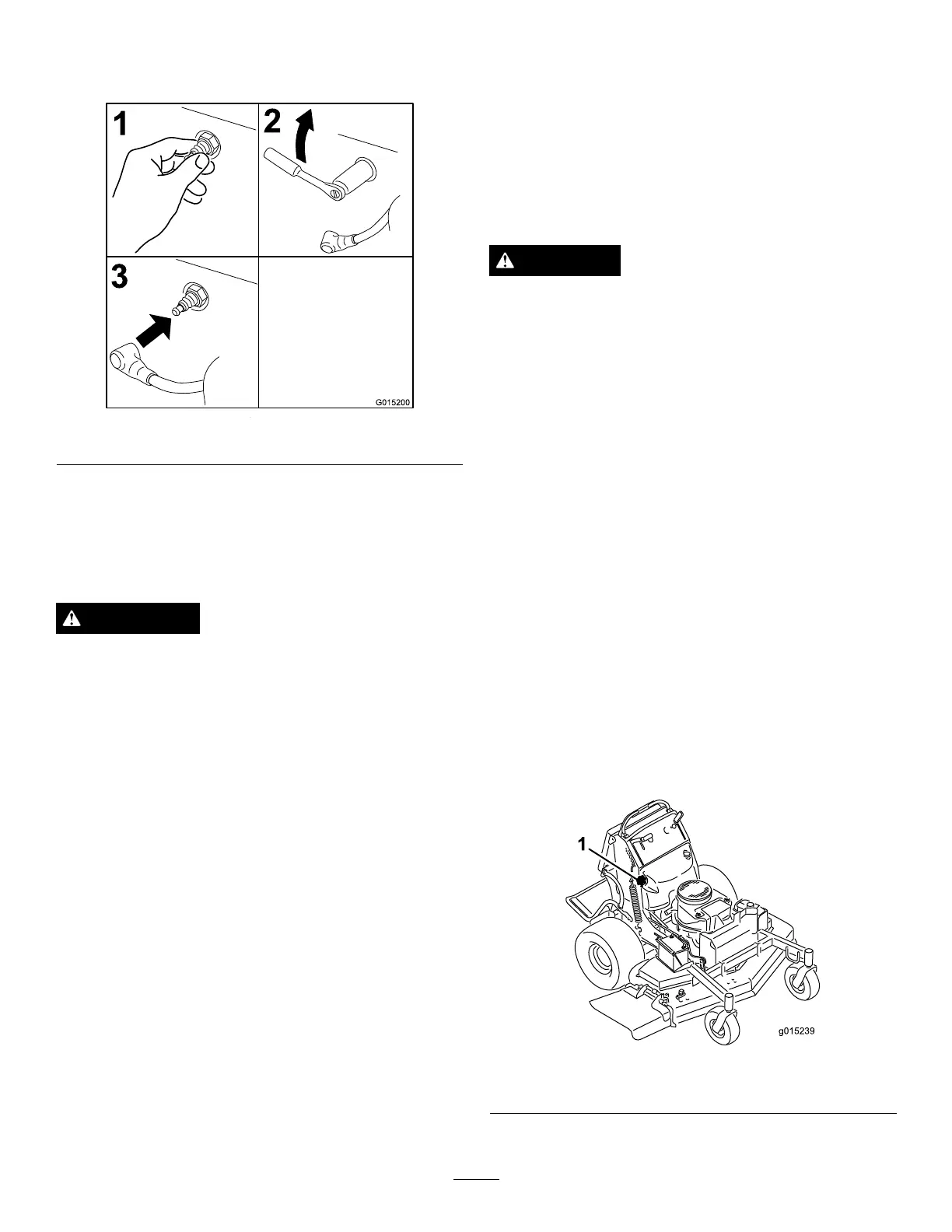 1

2

3

G015200

1

g015239