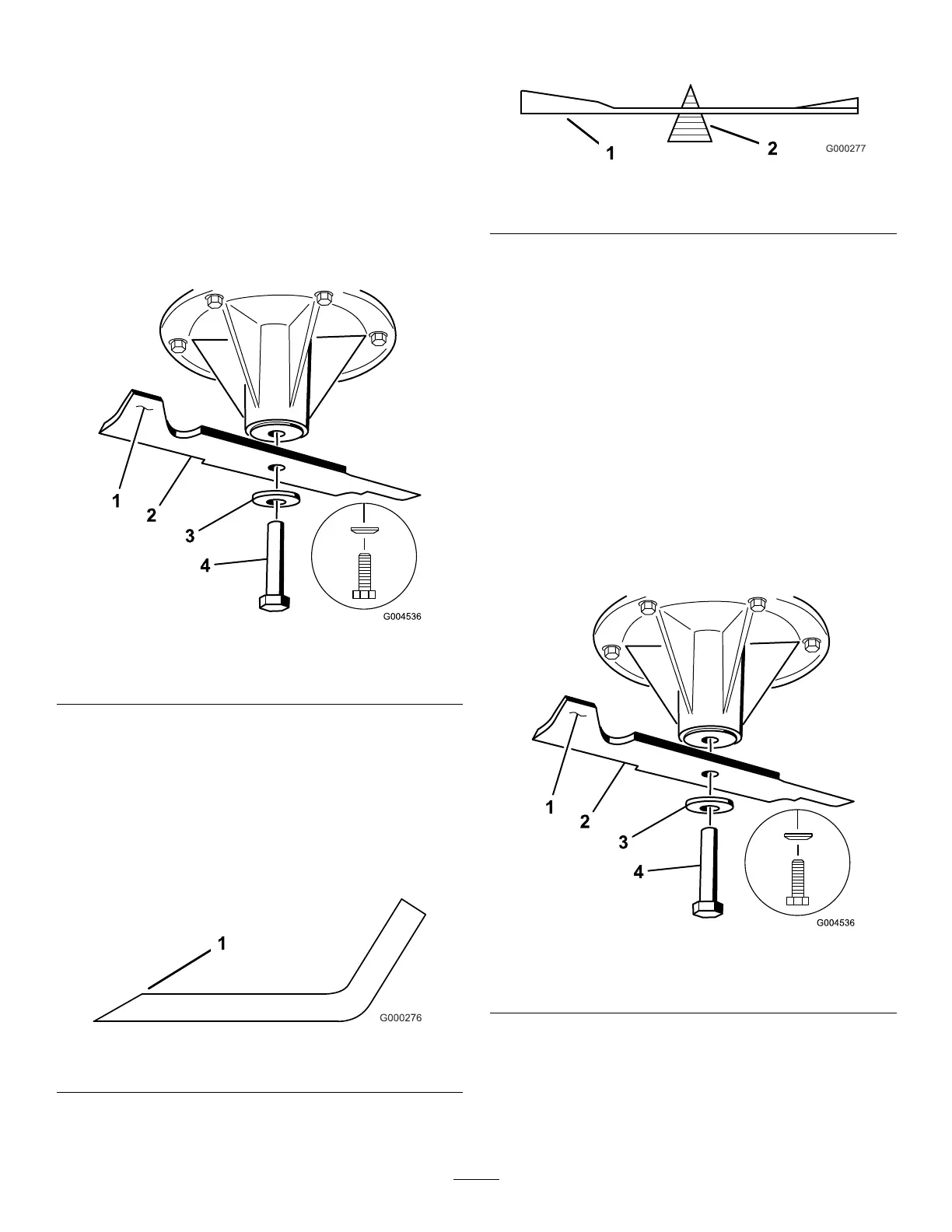 1
2
3
4
G004536

1
G000276

1
2
G000277

1
2
3
4
G004536