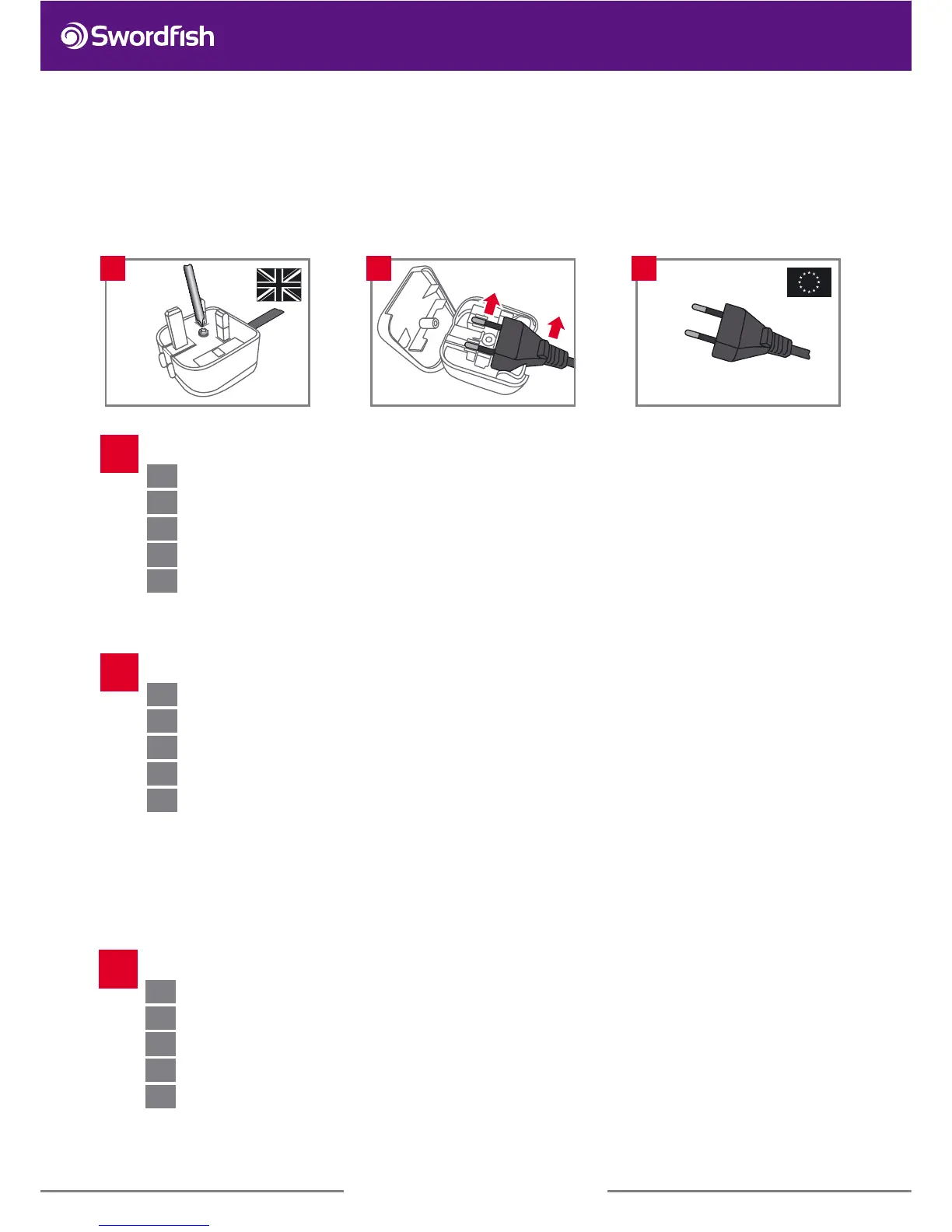 Swordfish