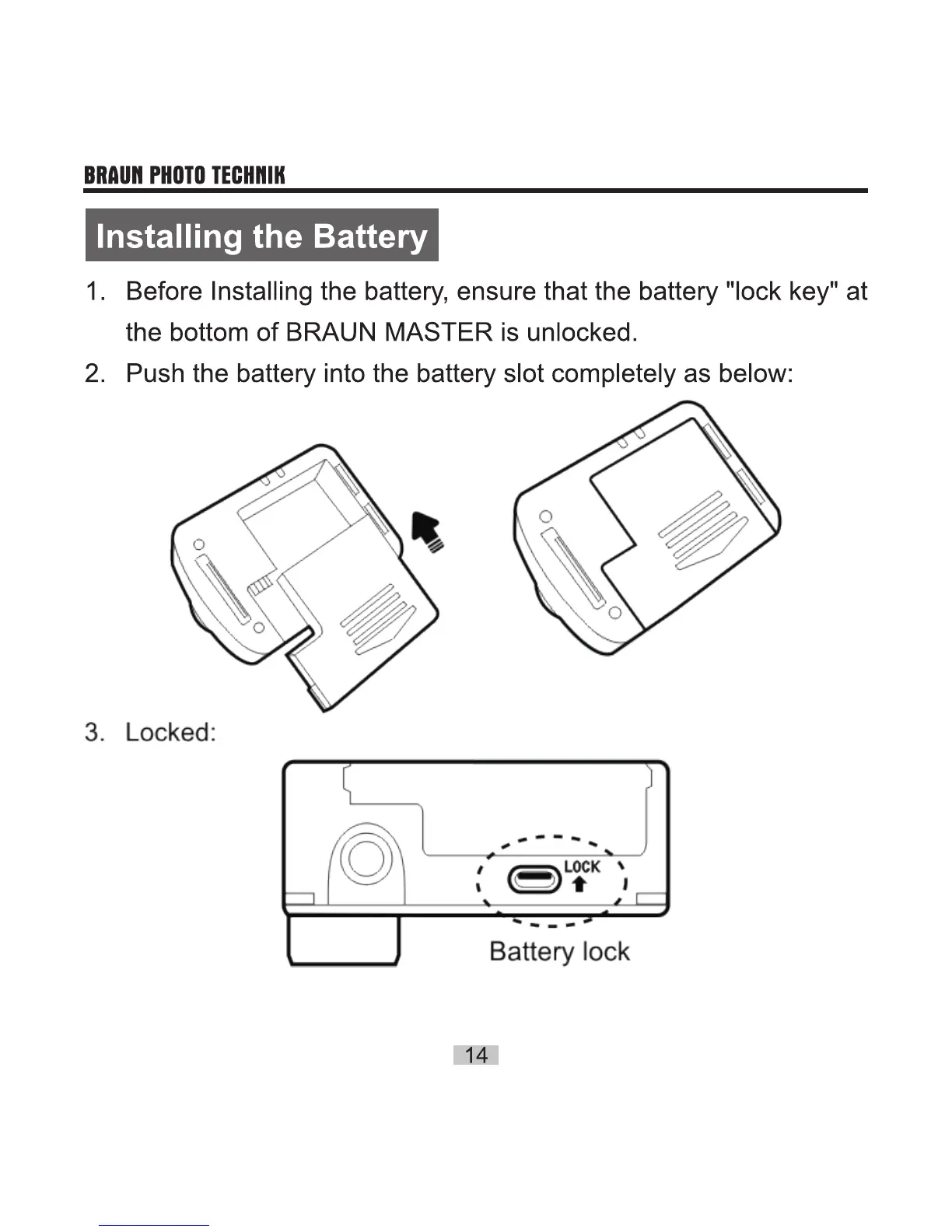 BRAUN PHOTO TECHNIK

Installing the Battery

1. Before Installing the battery, ensure that the battery "lock key" at the bottom of BRAUN MASTER is unlocked.
2. Push the battery into the battery slot completely as below:

3. Locked:

LOCK

Battery lock

14