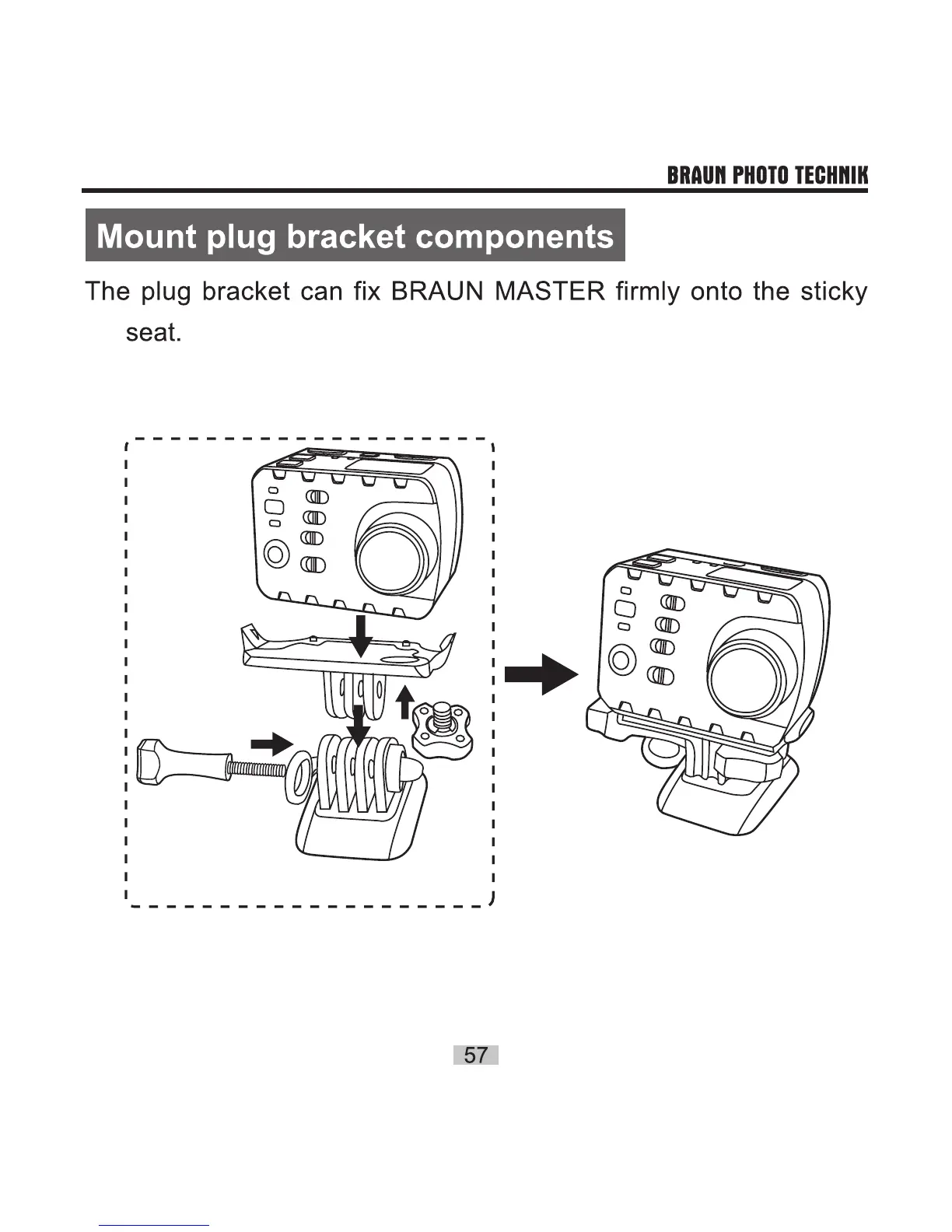 BRAUN PHOTO TECHNIK

Mount plug bracket components

The plug bracket can fix BRAUN MASTER firmly onto the sticky seat.

57