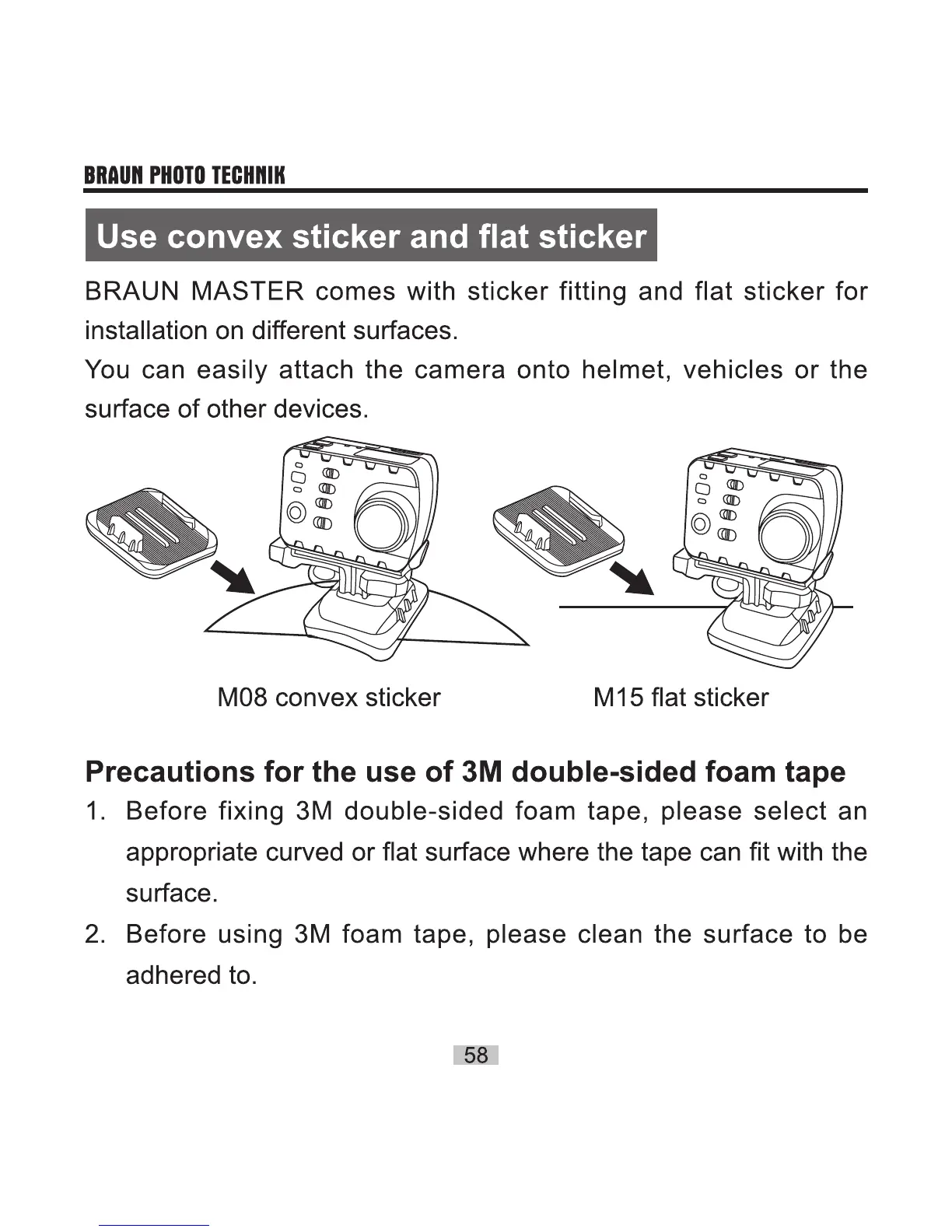 BRAUN PHOTO TECHNIK

Use convex sticker and flat sticker

BRAUN MASTER comes with sticker fitting and flat sticker for installation on different surfaces.
You can easily attach the camera onto helmet, vehicles or the surface of other devices.

M08 convex sticker

M15 flat sticker

Precautions for the use of 3M double-sided foam tape

1. Before fixing 3M double-sided foam tape, please select an appropriate curved or flat surface where the tape can fit with the surface.
2. Before using 3M foam tape, please clean the surface to be adhered to.

58