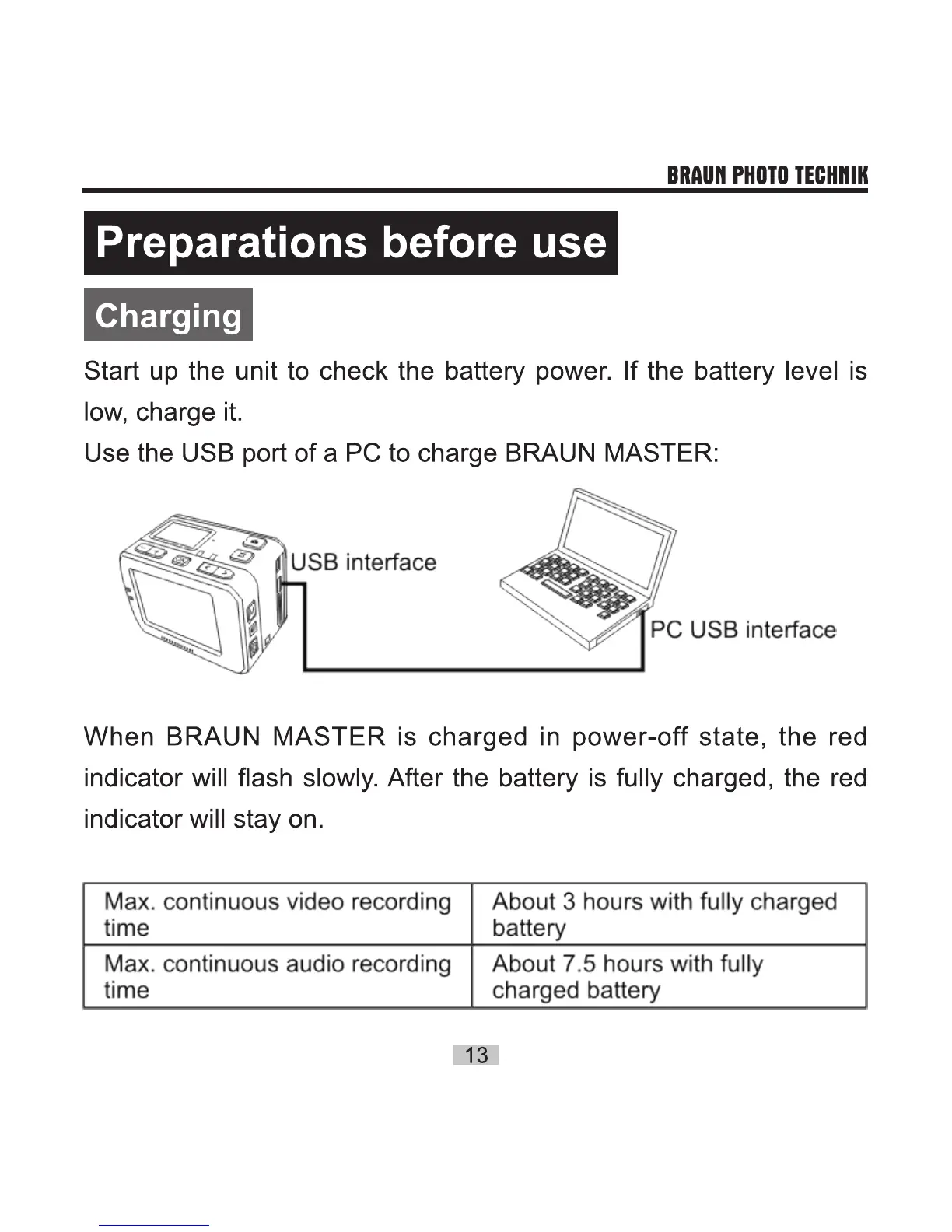 BRAUN PHOTO TECHNIK

Preparations before use

Charging

Start up the unit to check the battery power. If the battery level is low, charge it.
Use the USB port of a PC to charge BRAUN MASTER:

USB interface

PC USB interface

When BRAUN MASTER is charged in power-off state, the red indicator will flash slowly. After the battery is fully charged, the red indicator will stay on.

| Max. continuous video recording time | About 3 hours with fully charged battery |
|---|---|
| Max. continuous audio recording time | About 7.5 hours with fully charged battery |

13