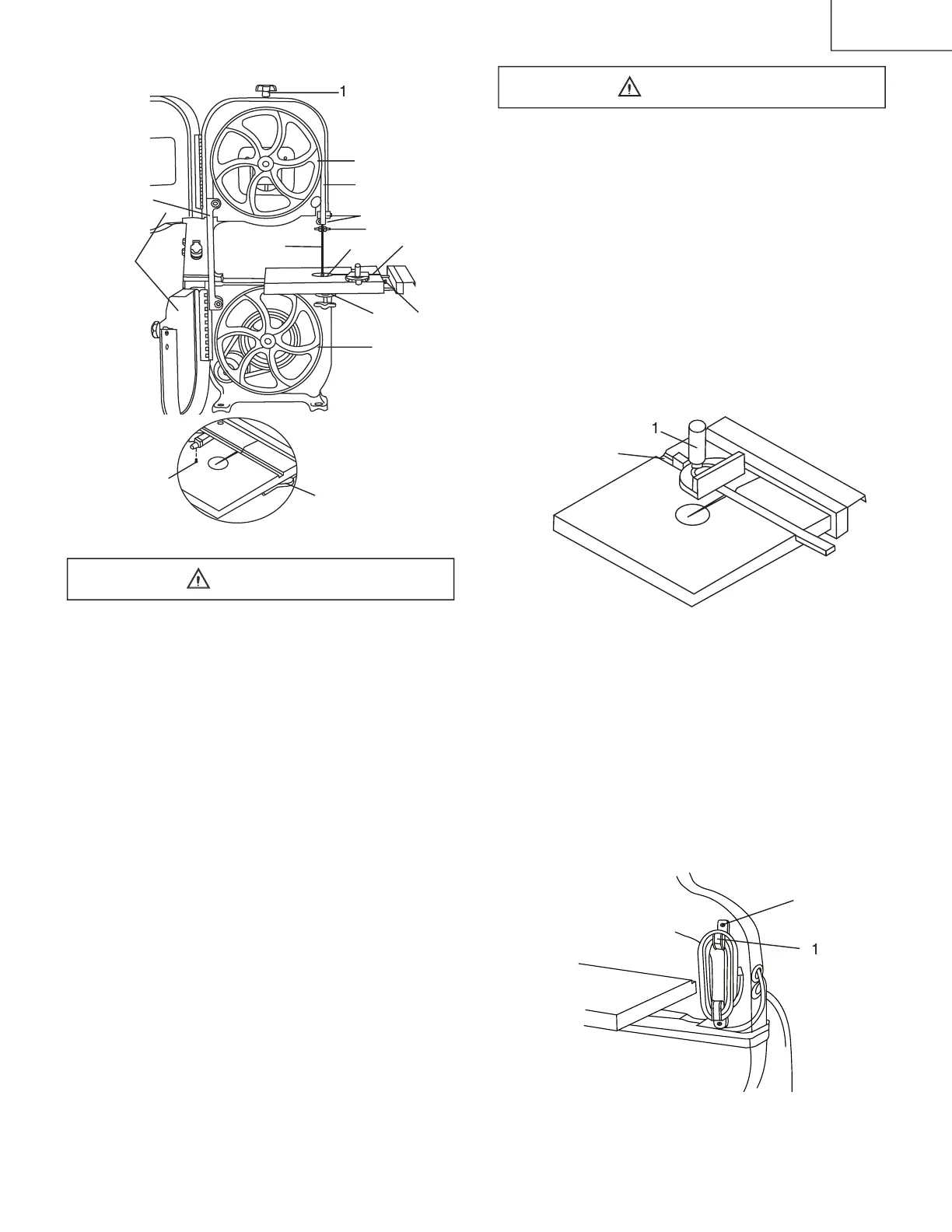 1

1

1