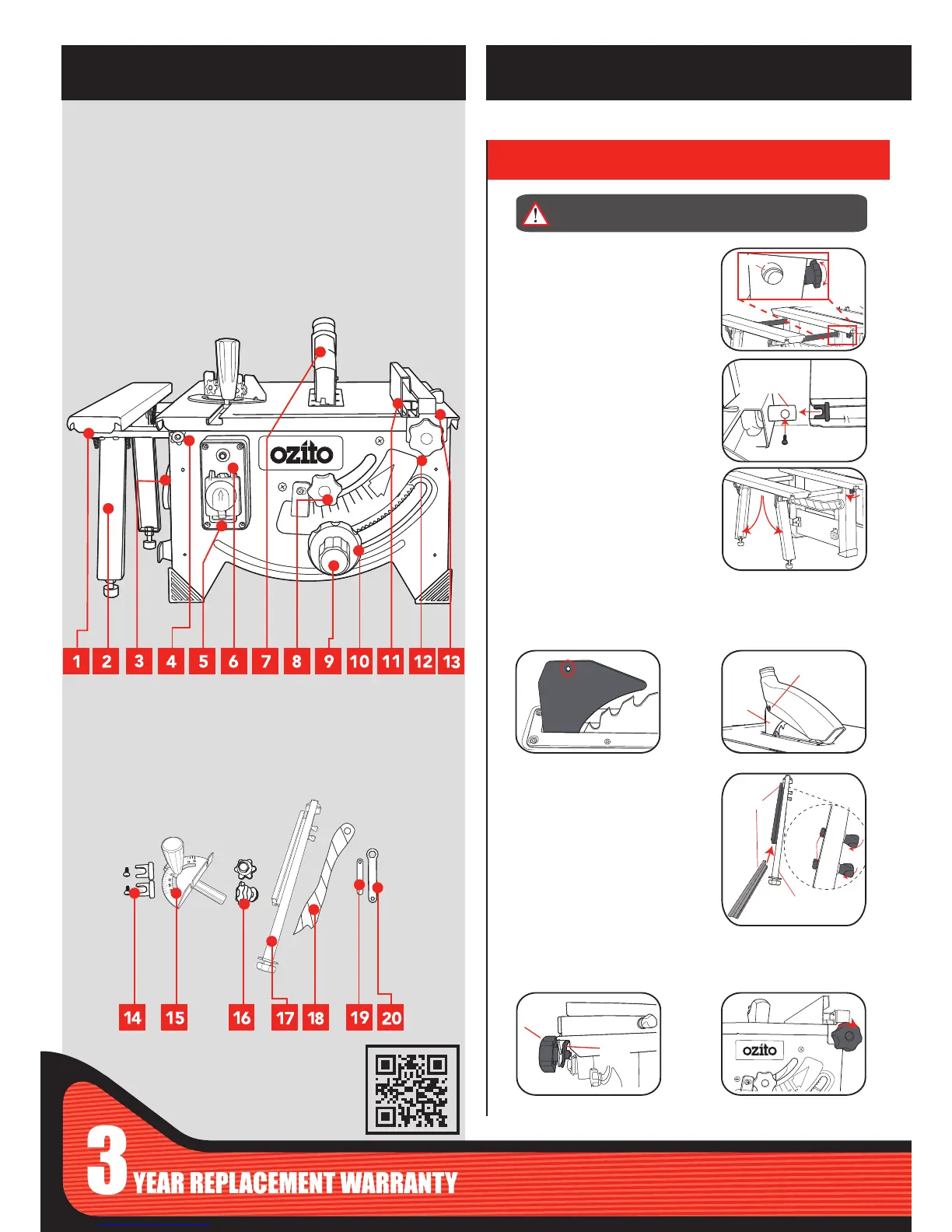 ozito

1 2 3 4 5 6 7 8 9 10 11 12 13

14 15 16 17 18 19 20

ozito

3 YEAR REPLACEMENT WARRANTY