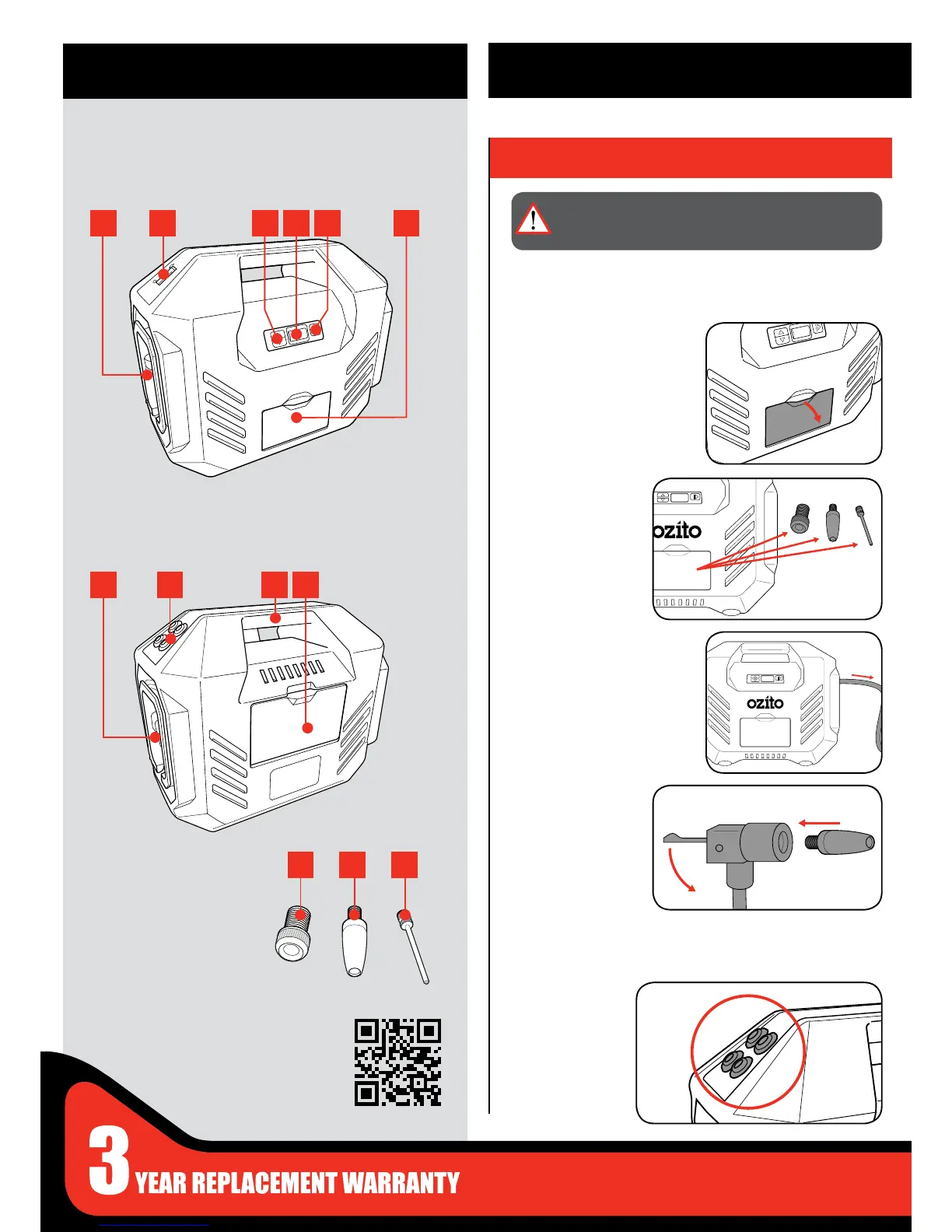 ozito

ozito

3 YEAR REPLACEMENT WARRANTY