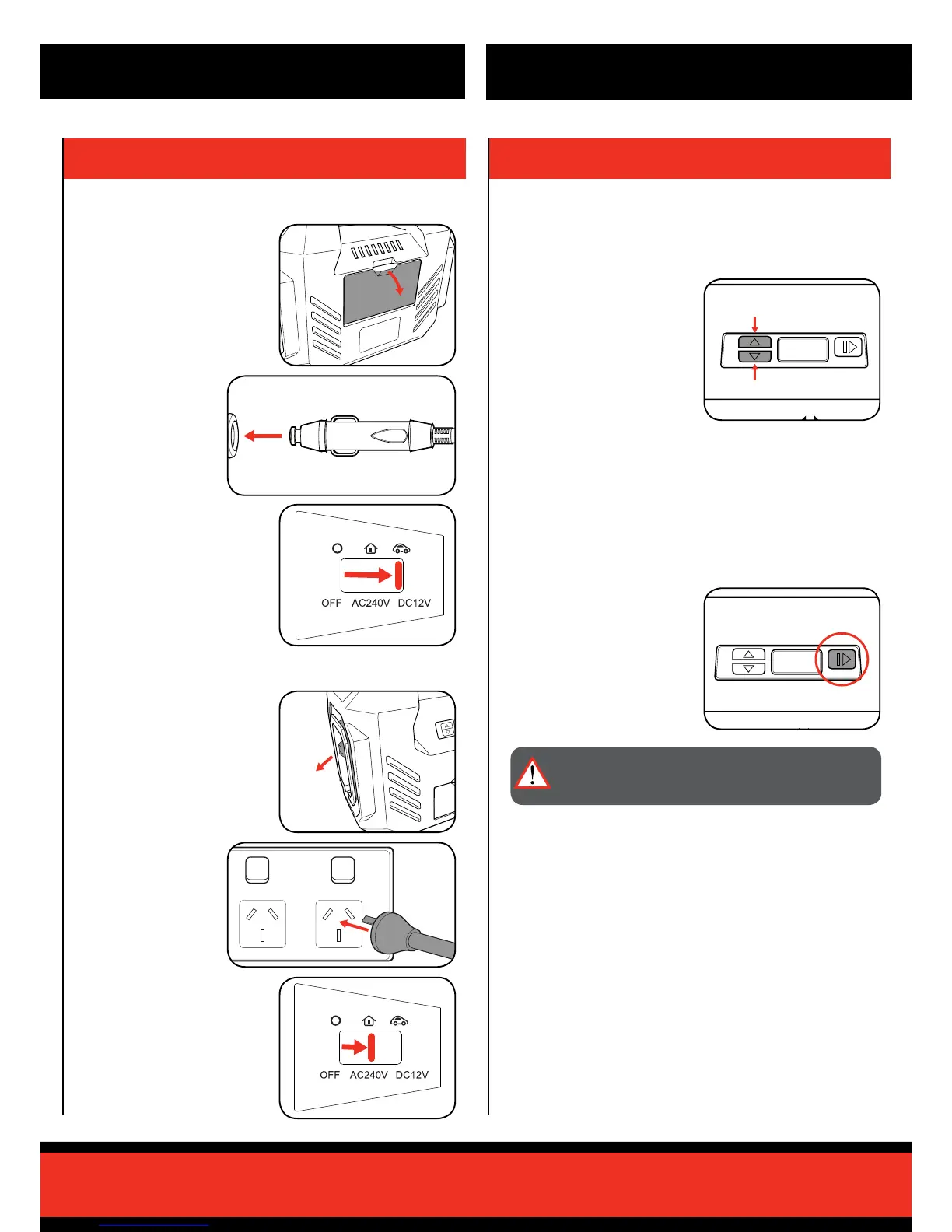 OFF AC240V DC12V

OFF AC240V DC12V