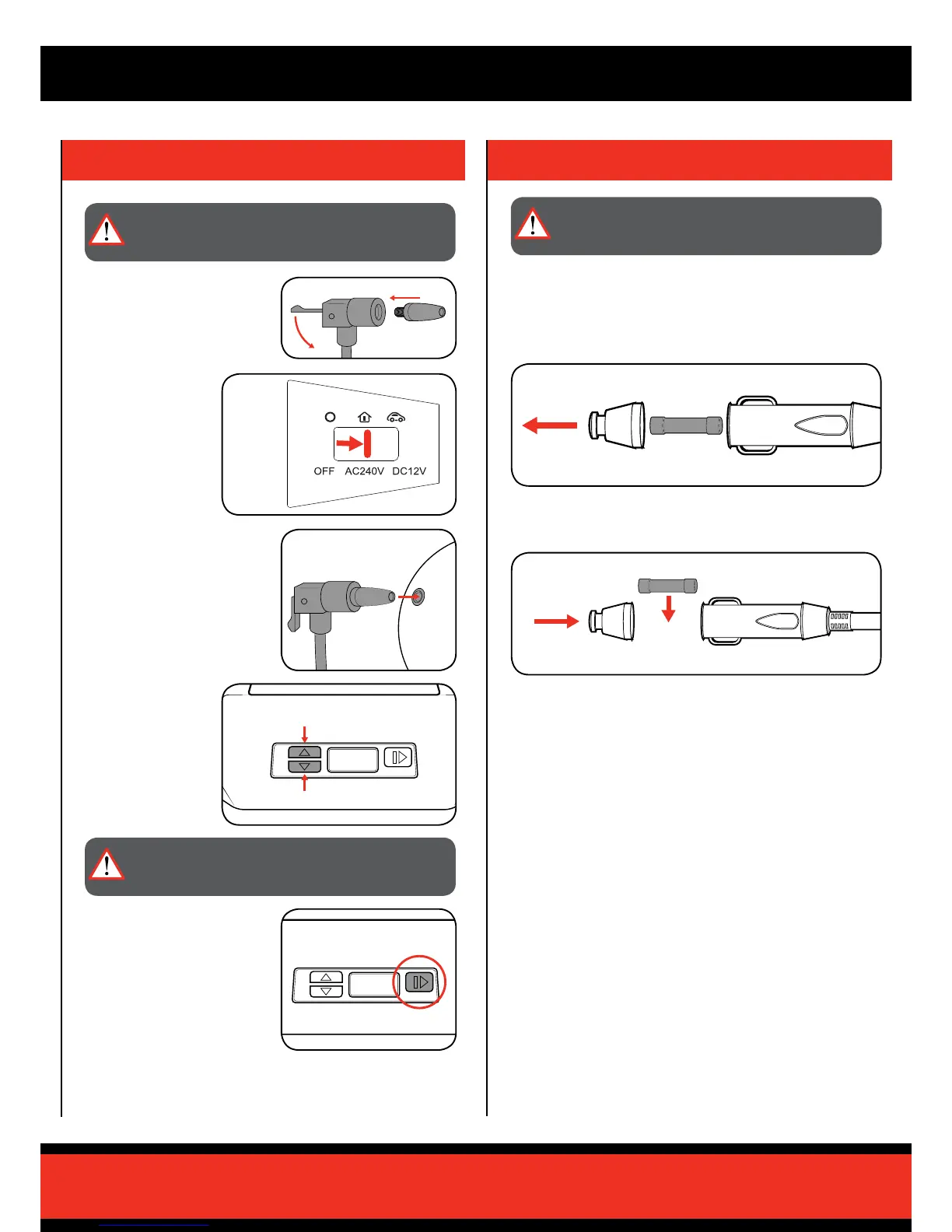 OFF AC240V DC12V