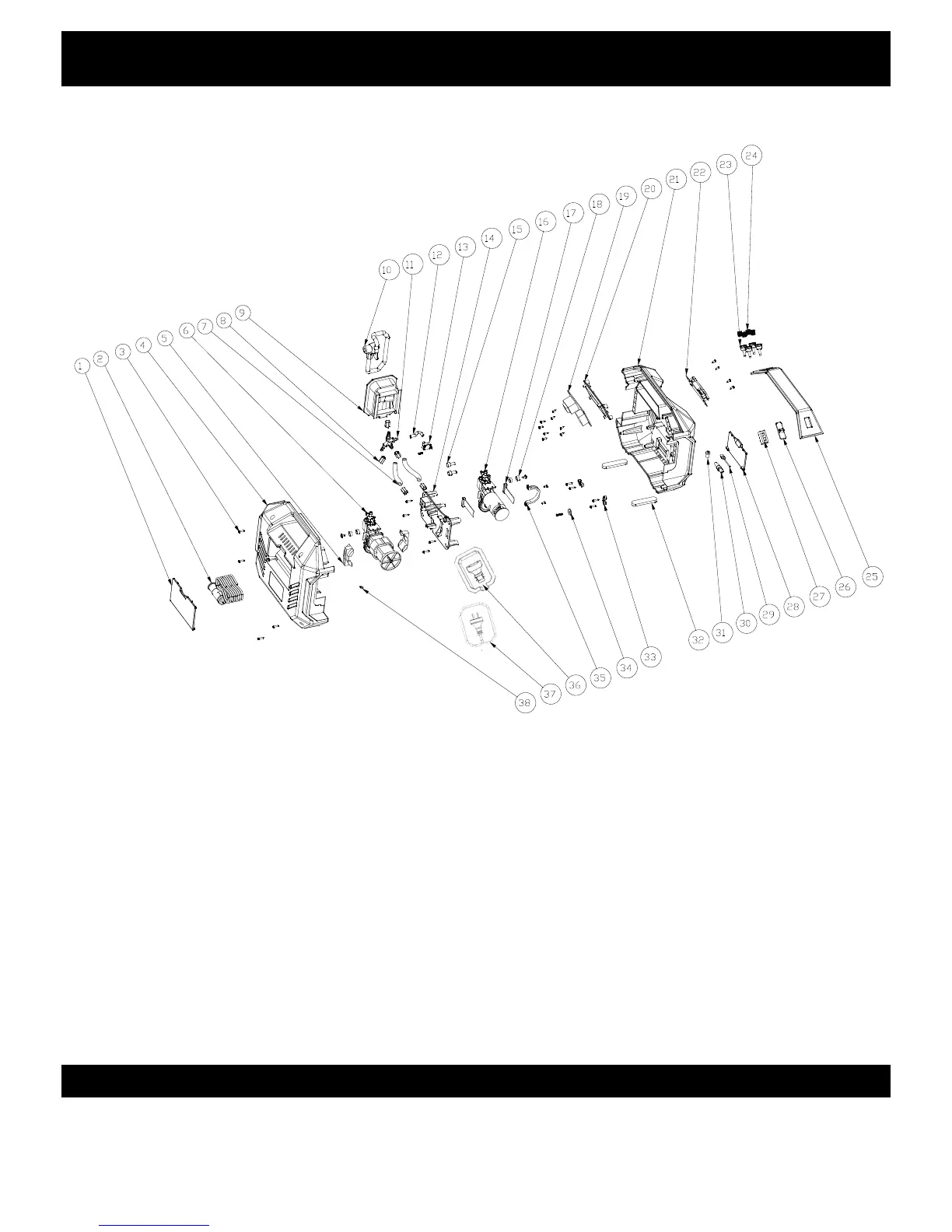 1 2 3 4 5 6 7 8 9 10 11 12 13 14 15 16 17 18 19 20 21 22 23 24 25 26 27 28 29 30 31 32 33 34 35 36 37 38