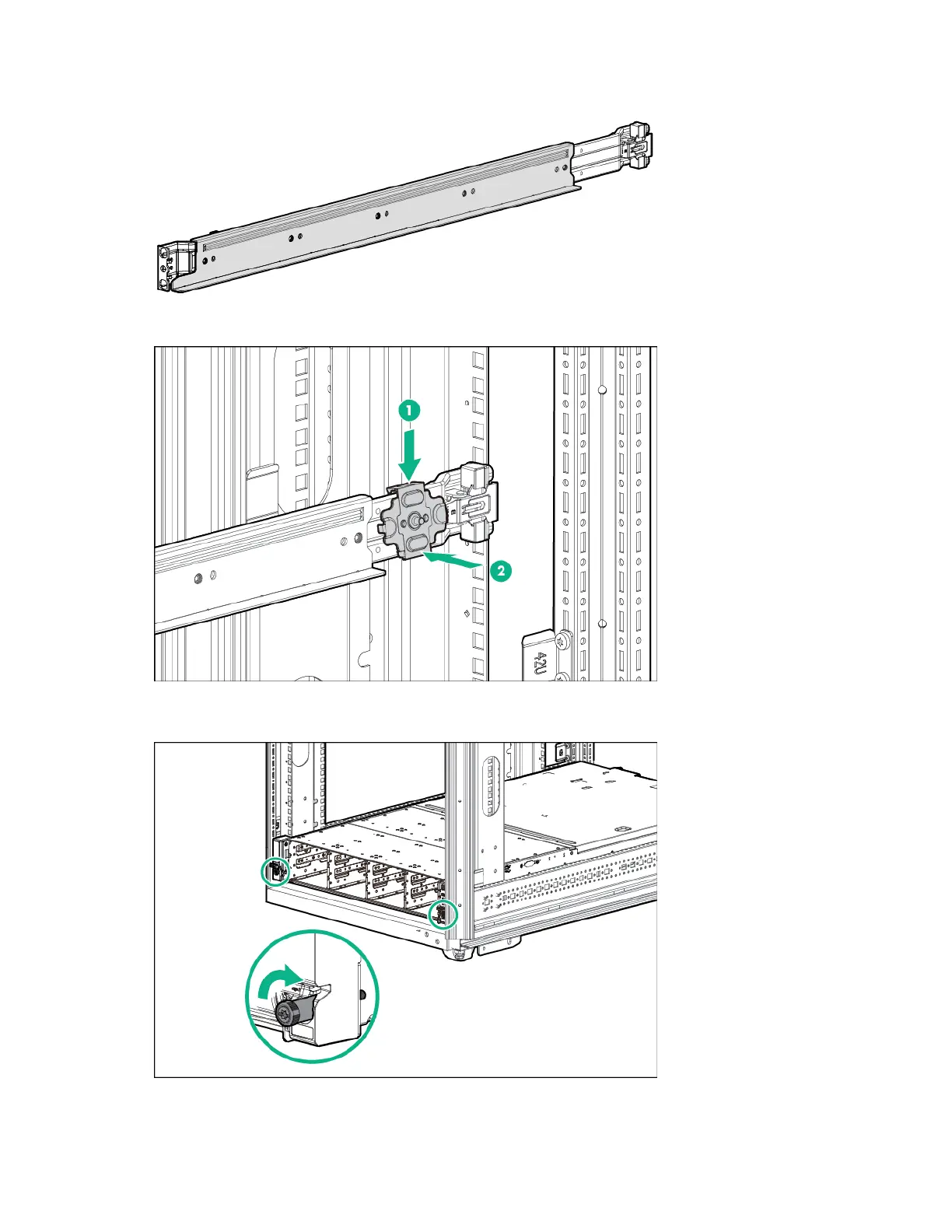 1

2

42U