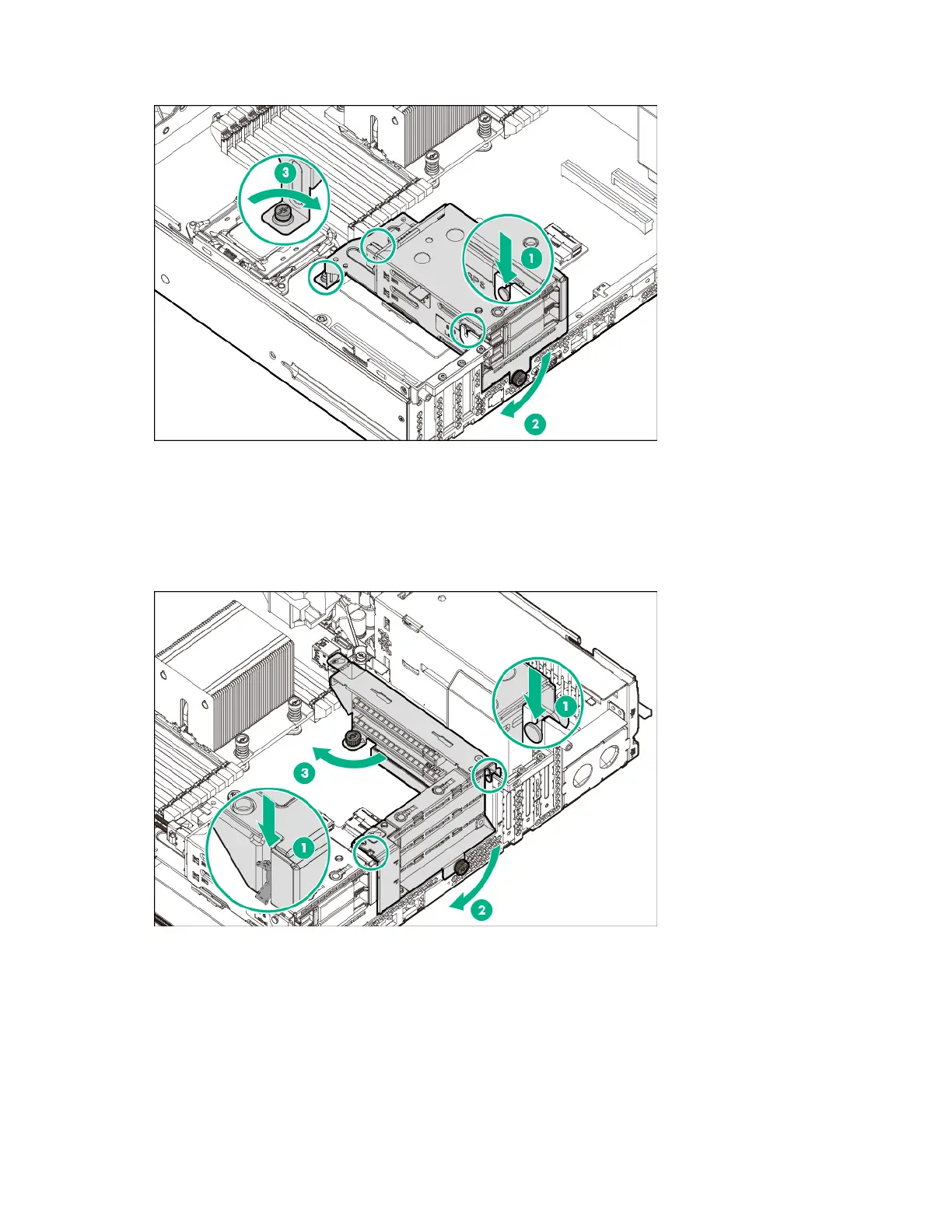 3

1

2

1

3

1

2