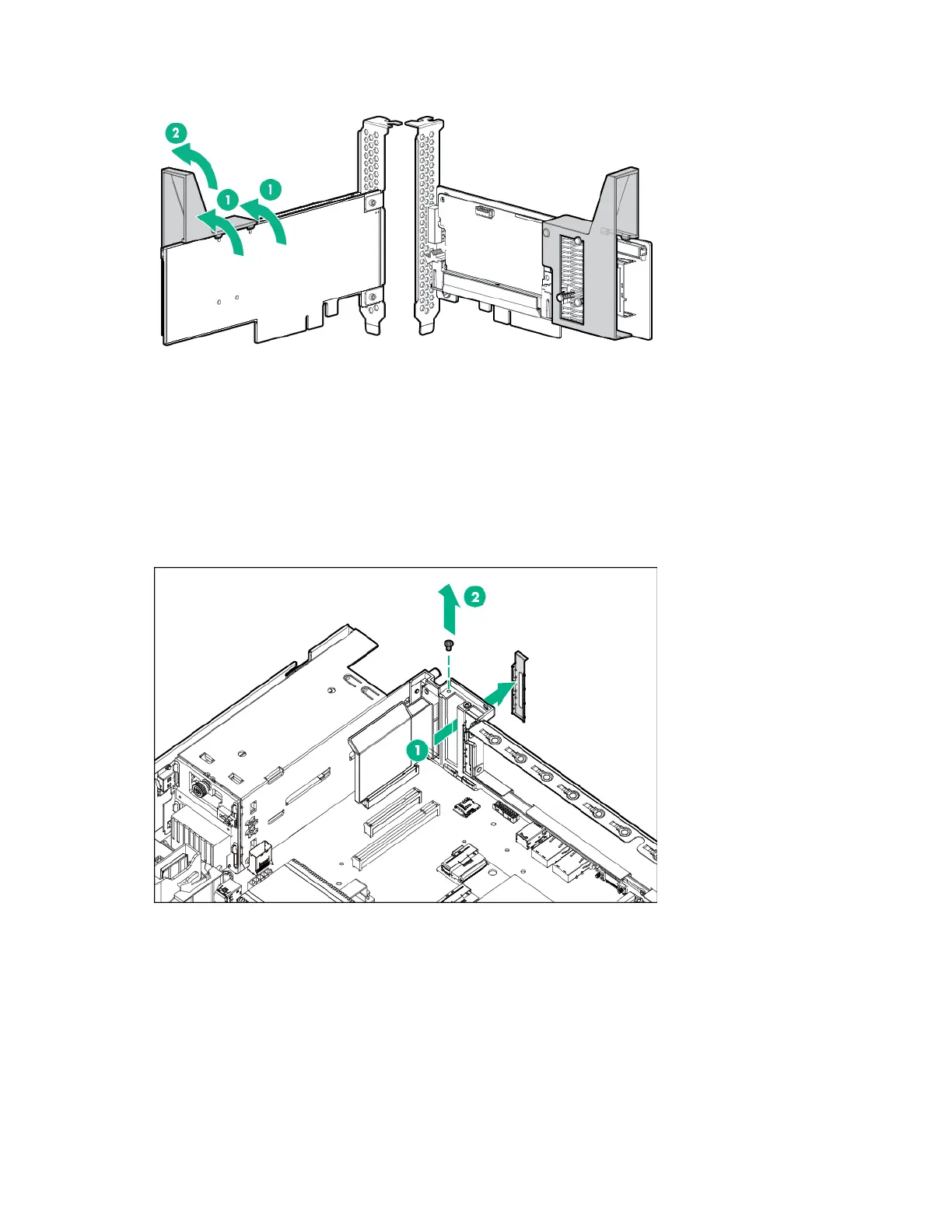 2

1

1

2

1