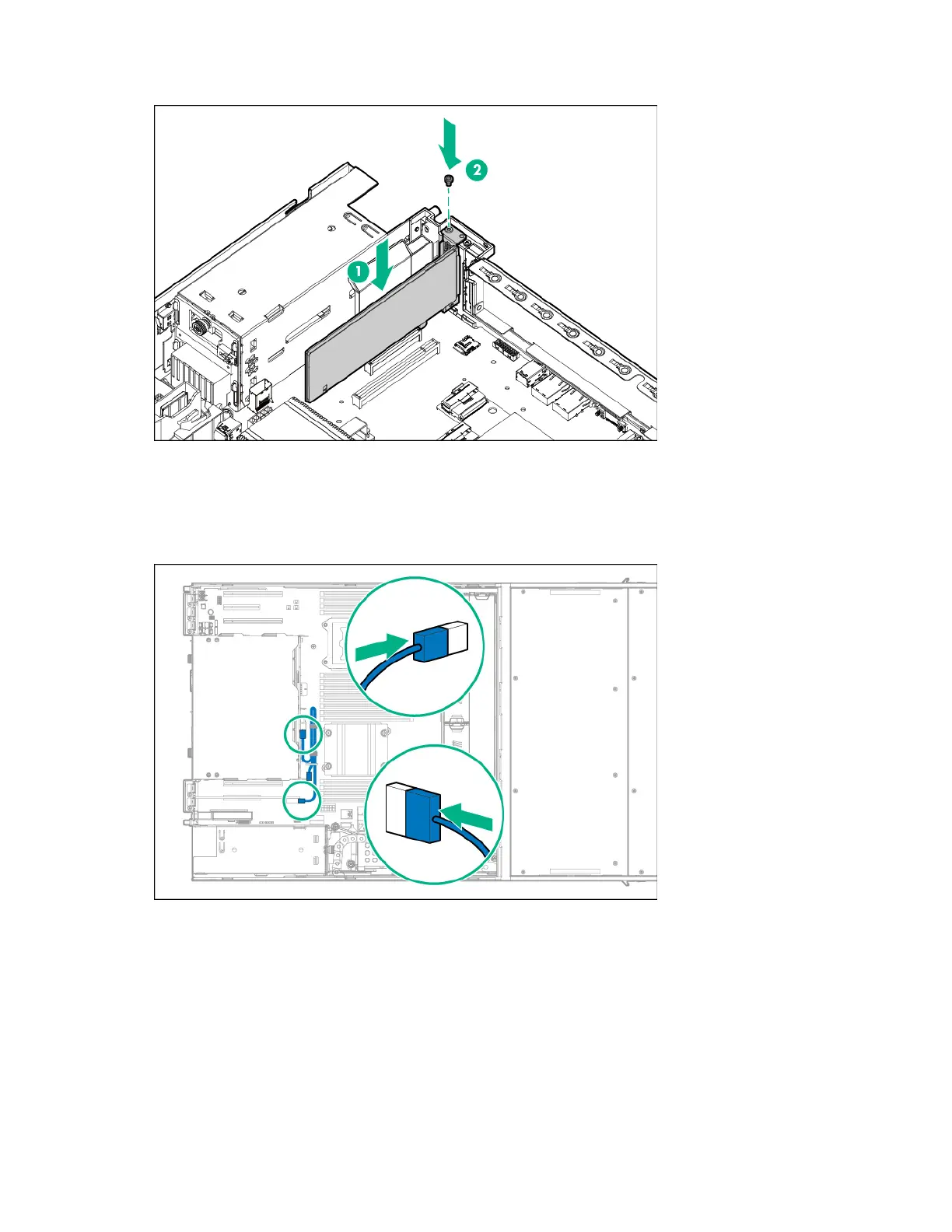 2

1