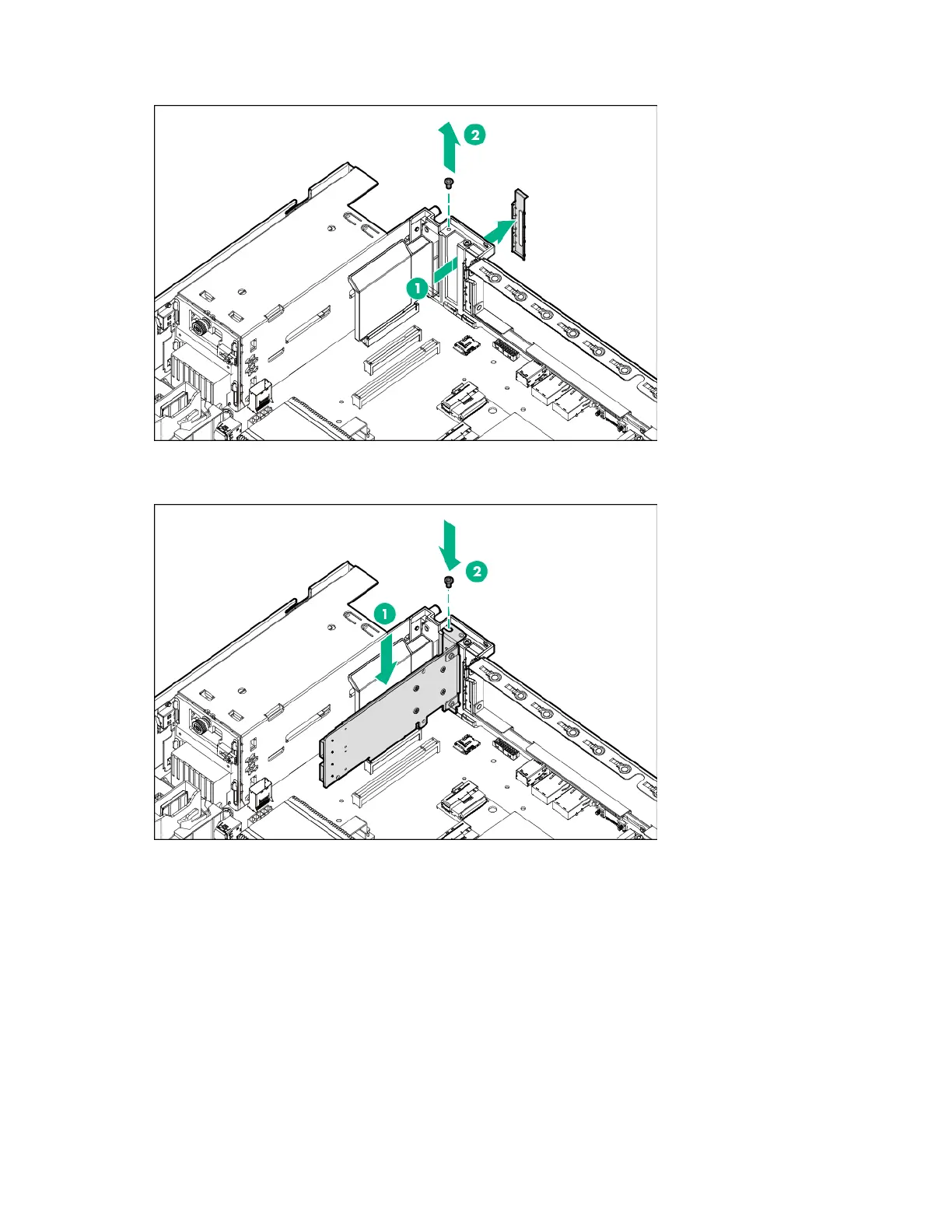 2

1

2

1