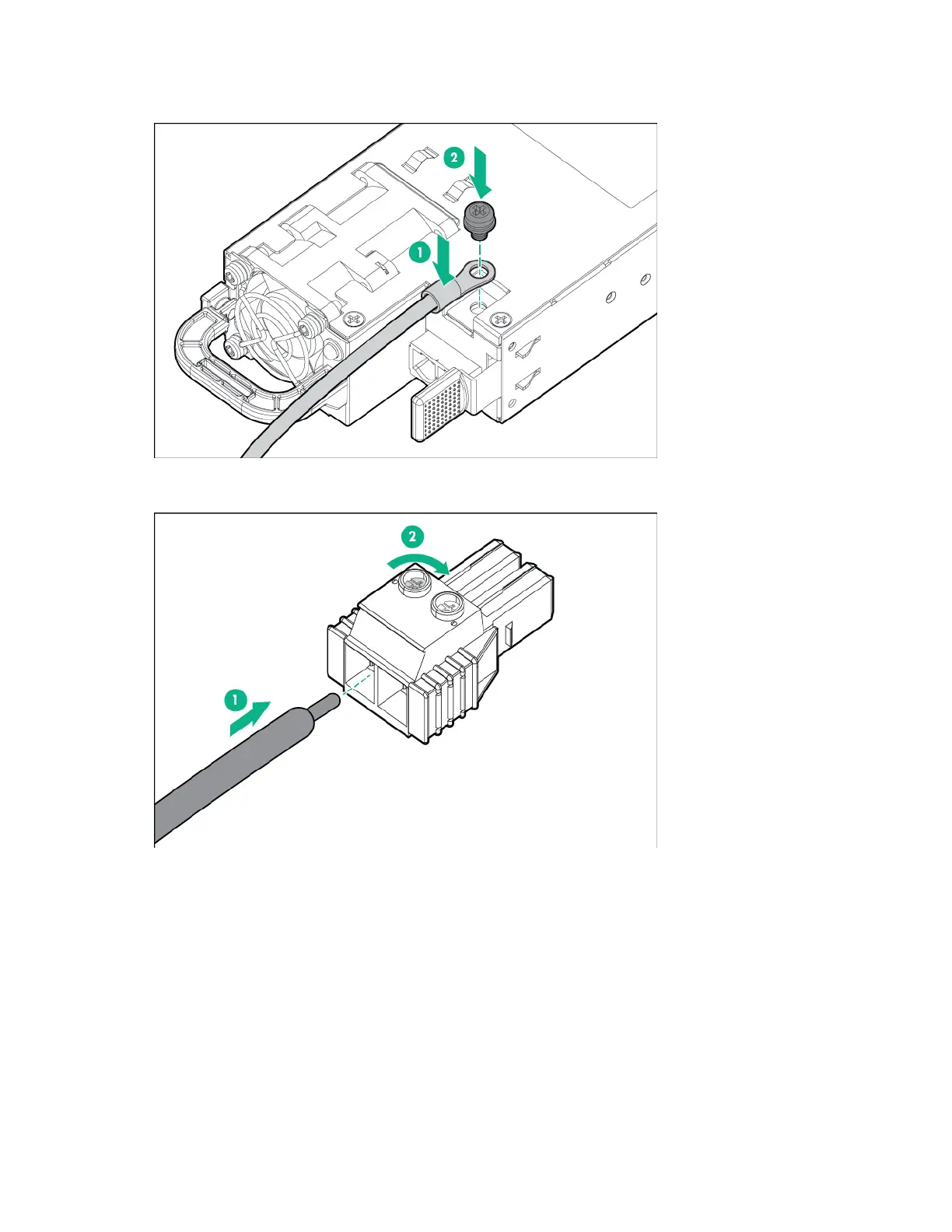 2

1

2

1