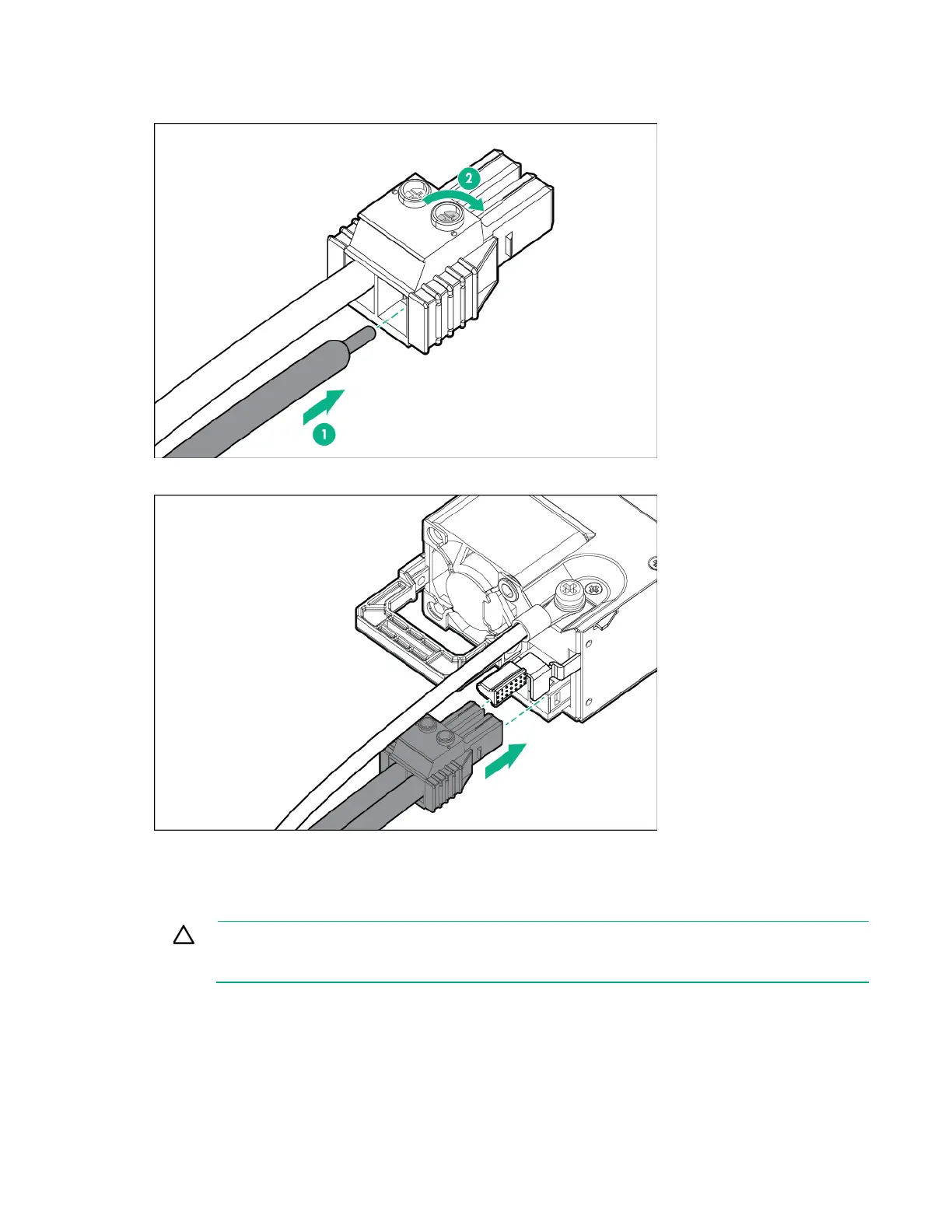 2

1