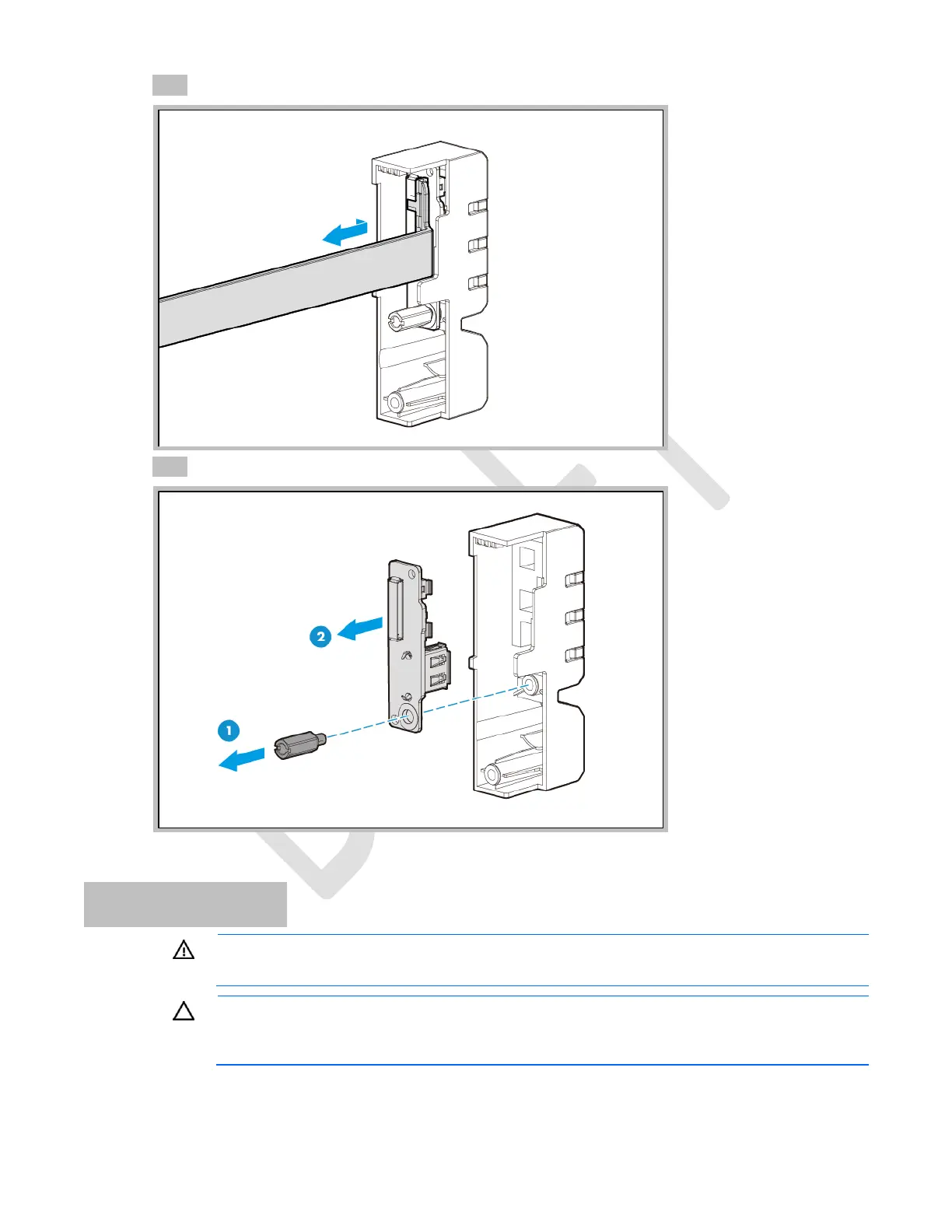 2

1