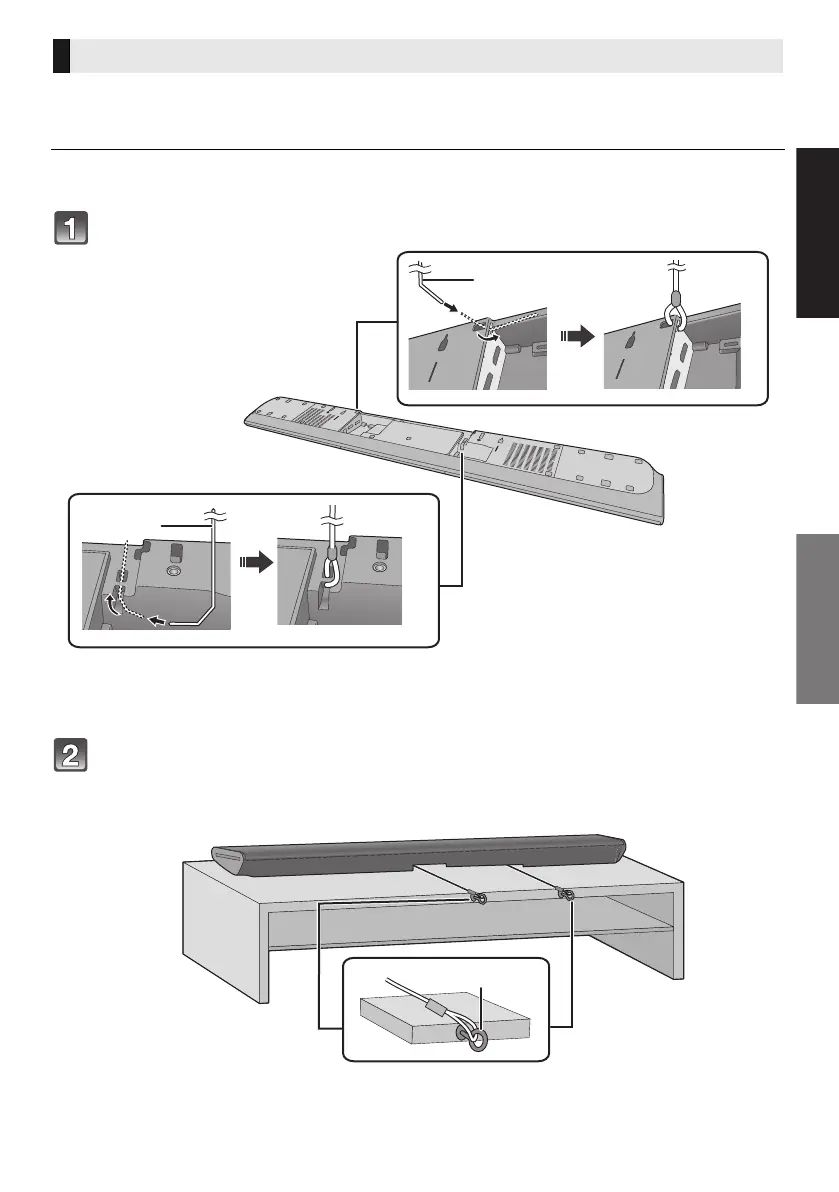 1

2