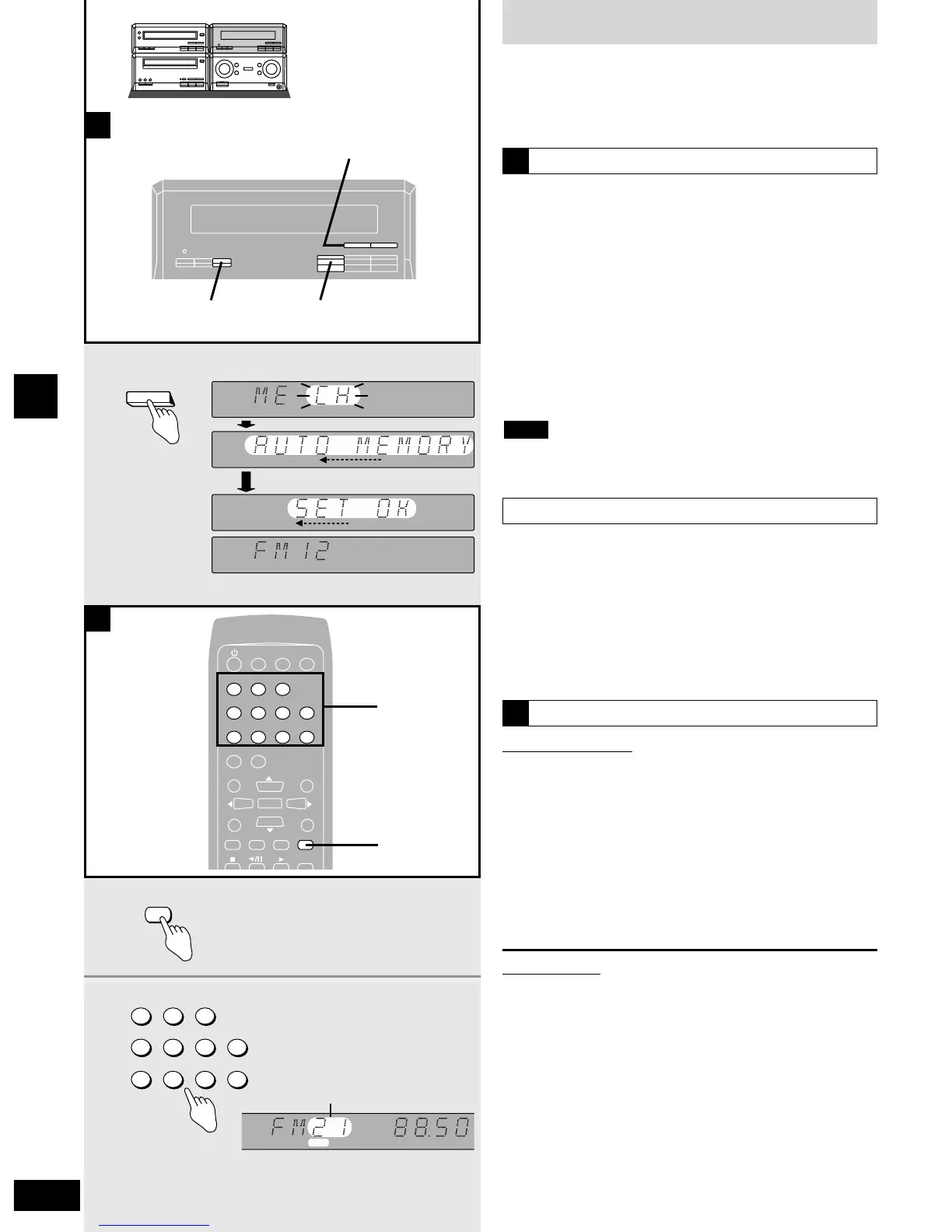 ME CH

AUTO MEMORY

SET OK

FM 12

FM 21 88.50