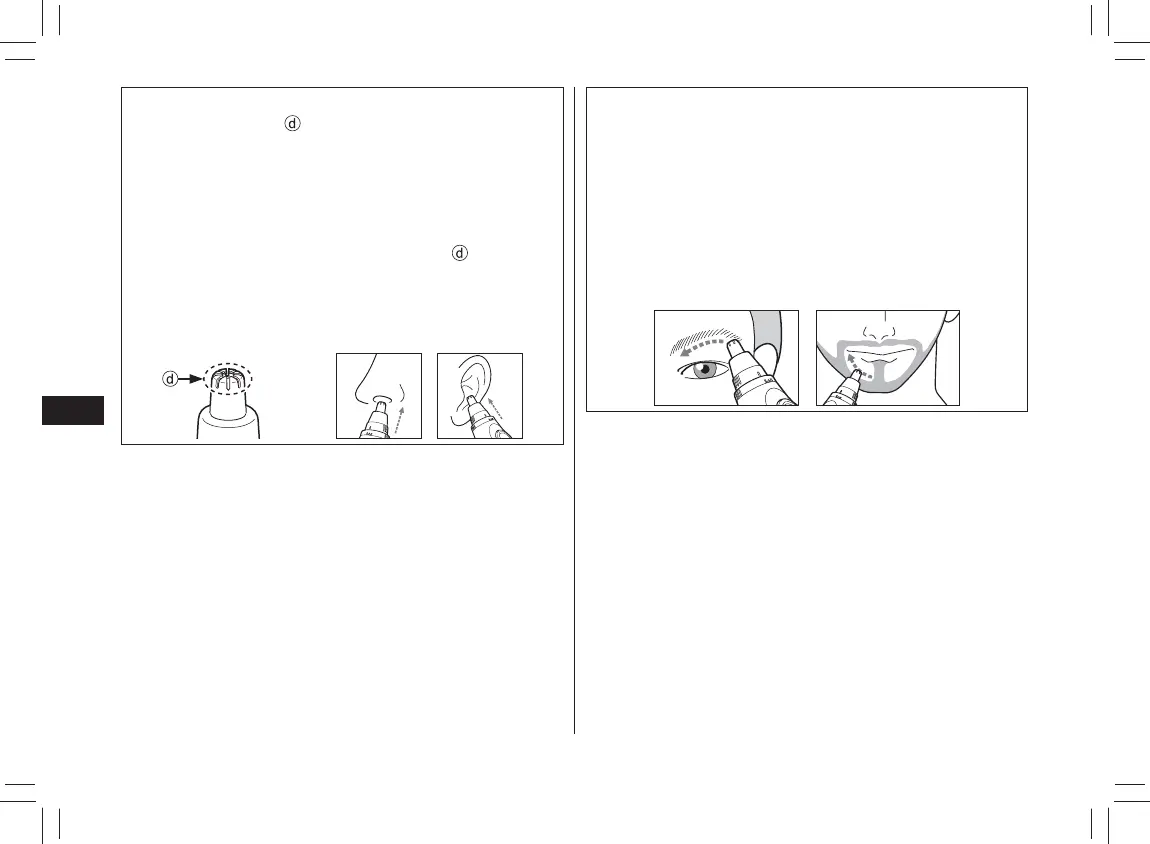 ⓓ

ⓓ

ⓓ