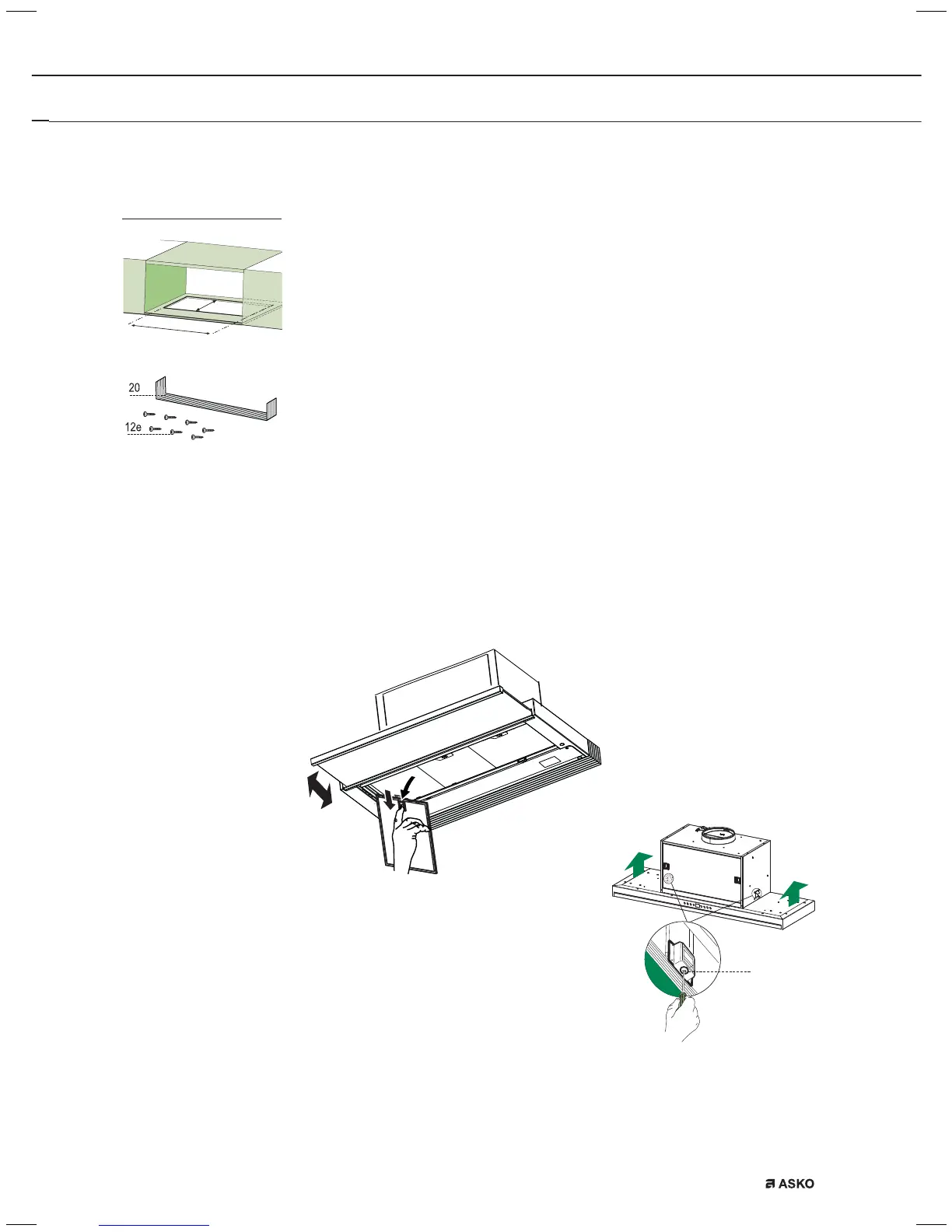 20

12e

ASKO