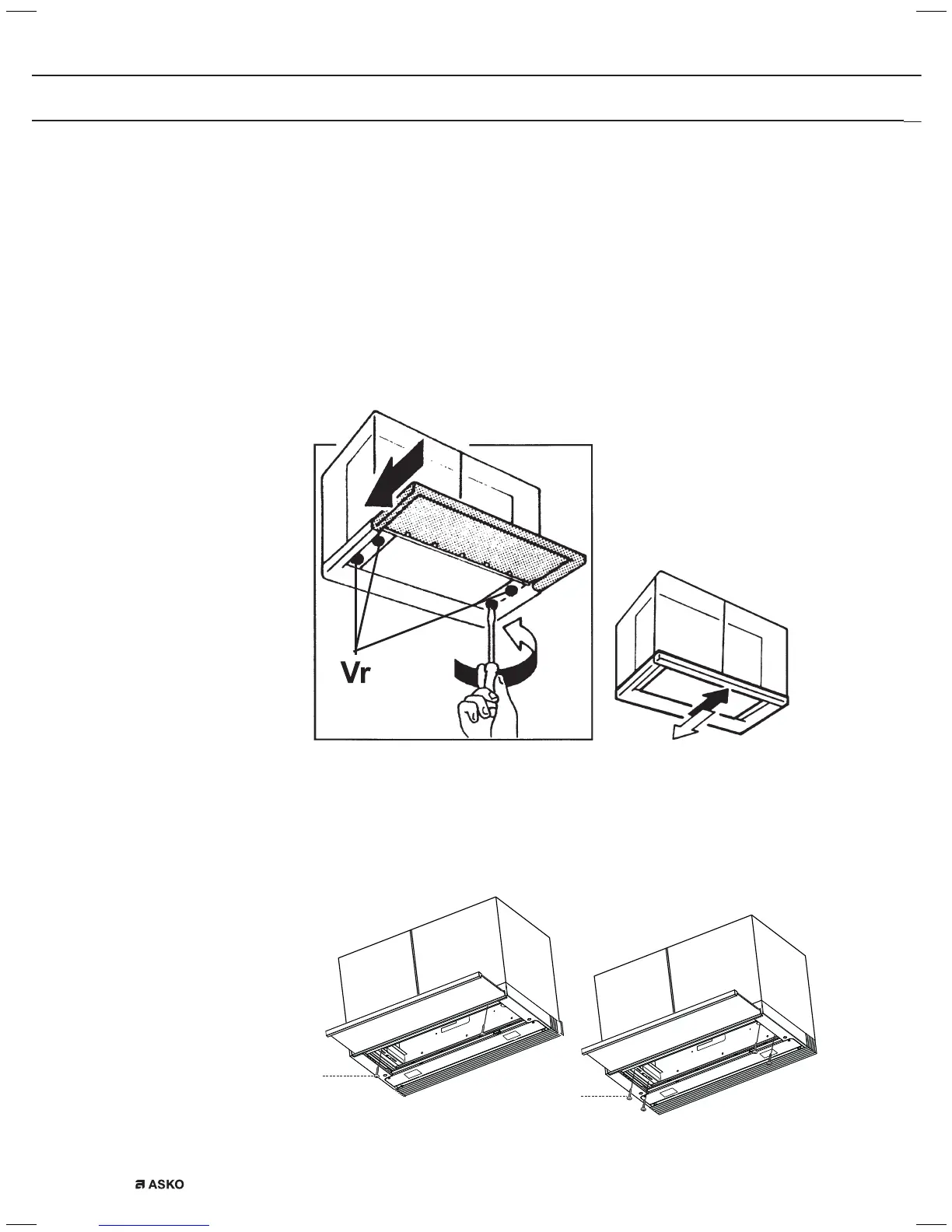 Vr

ASKO