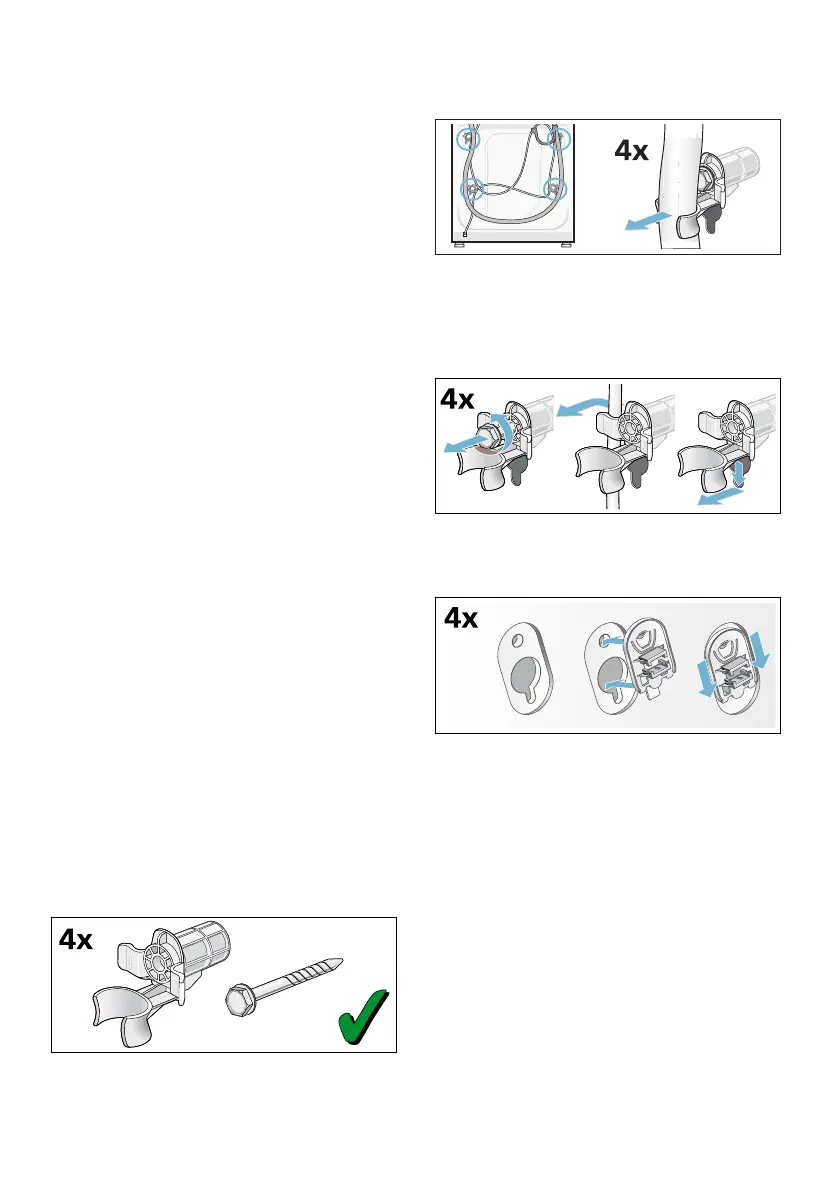 4x

4x

4x

4x