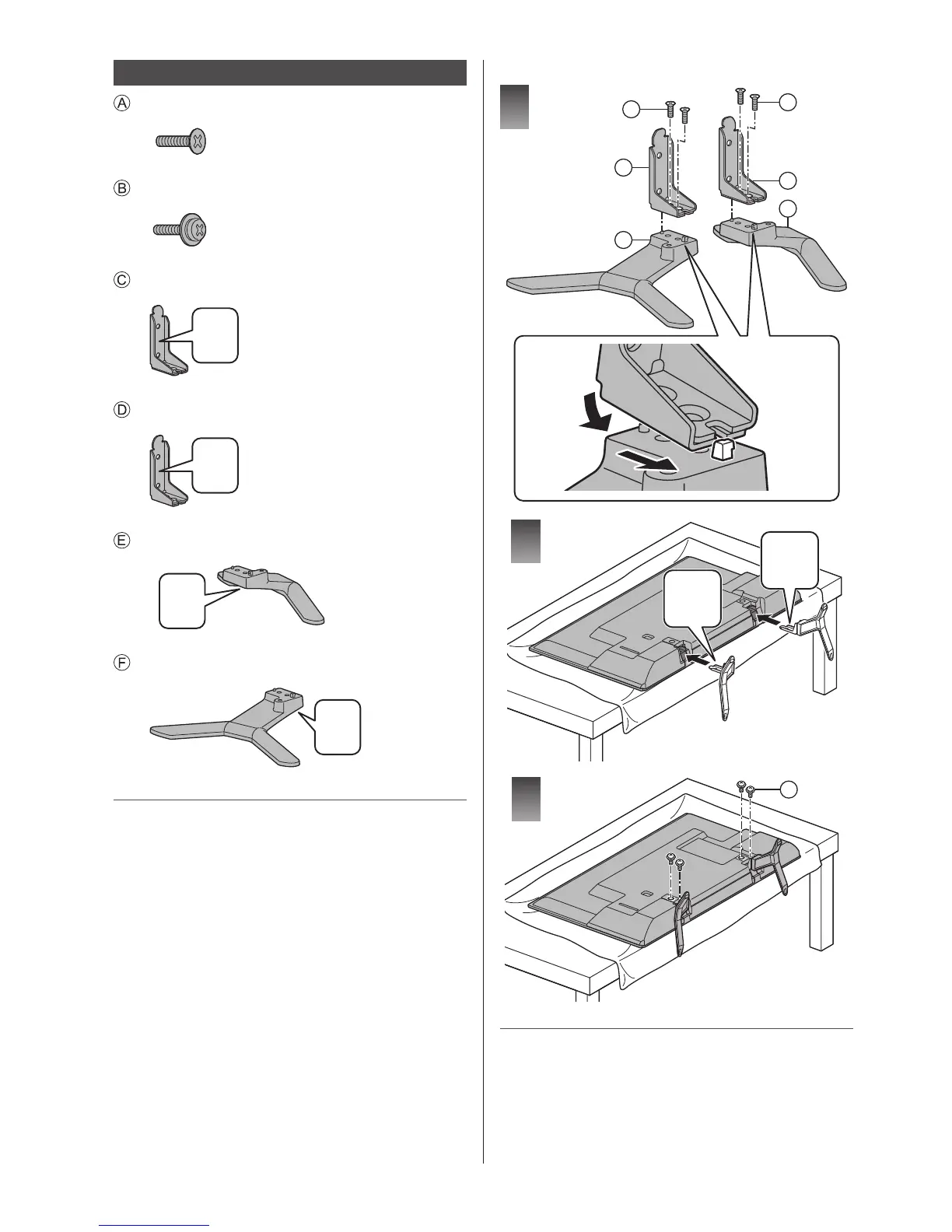 Ⓐ

Ⓑ

Ⓒ

Ⓓ

Ⓔ

Ⓕ