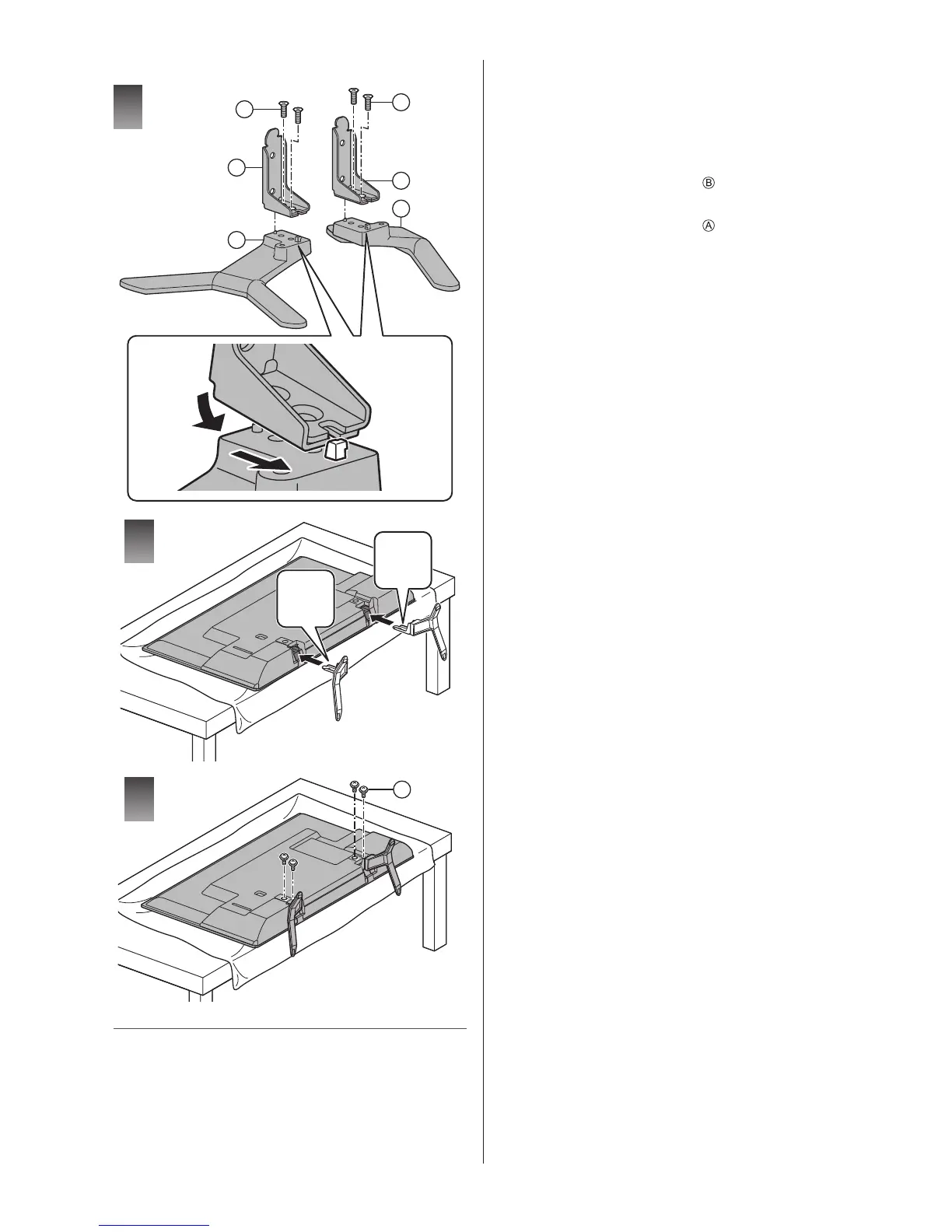 Ⓑ

Ⓐ