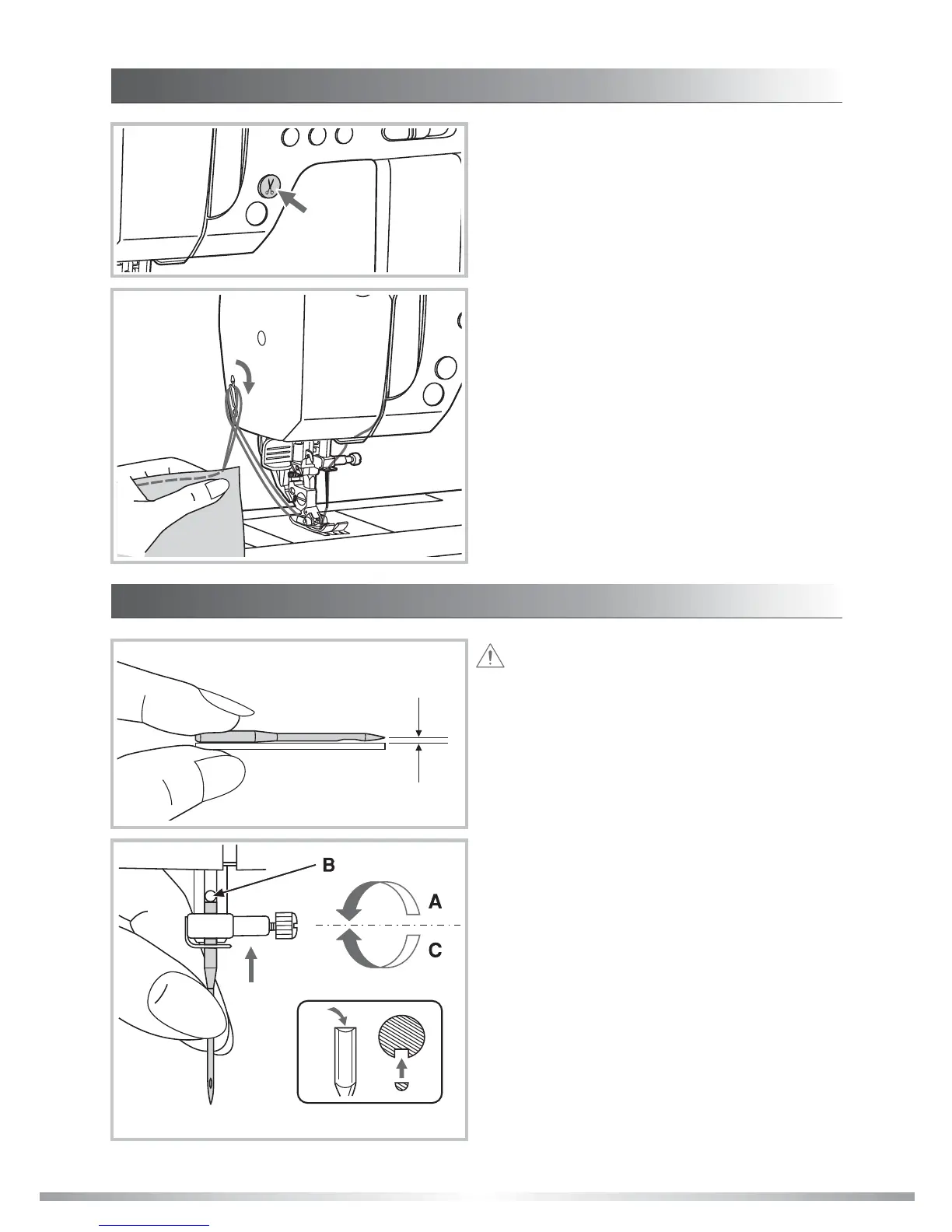 B

A

C