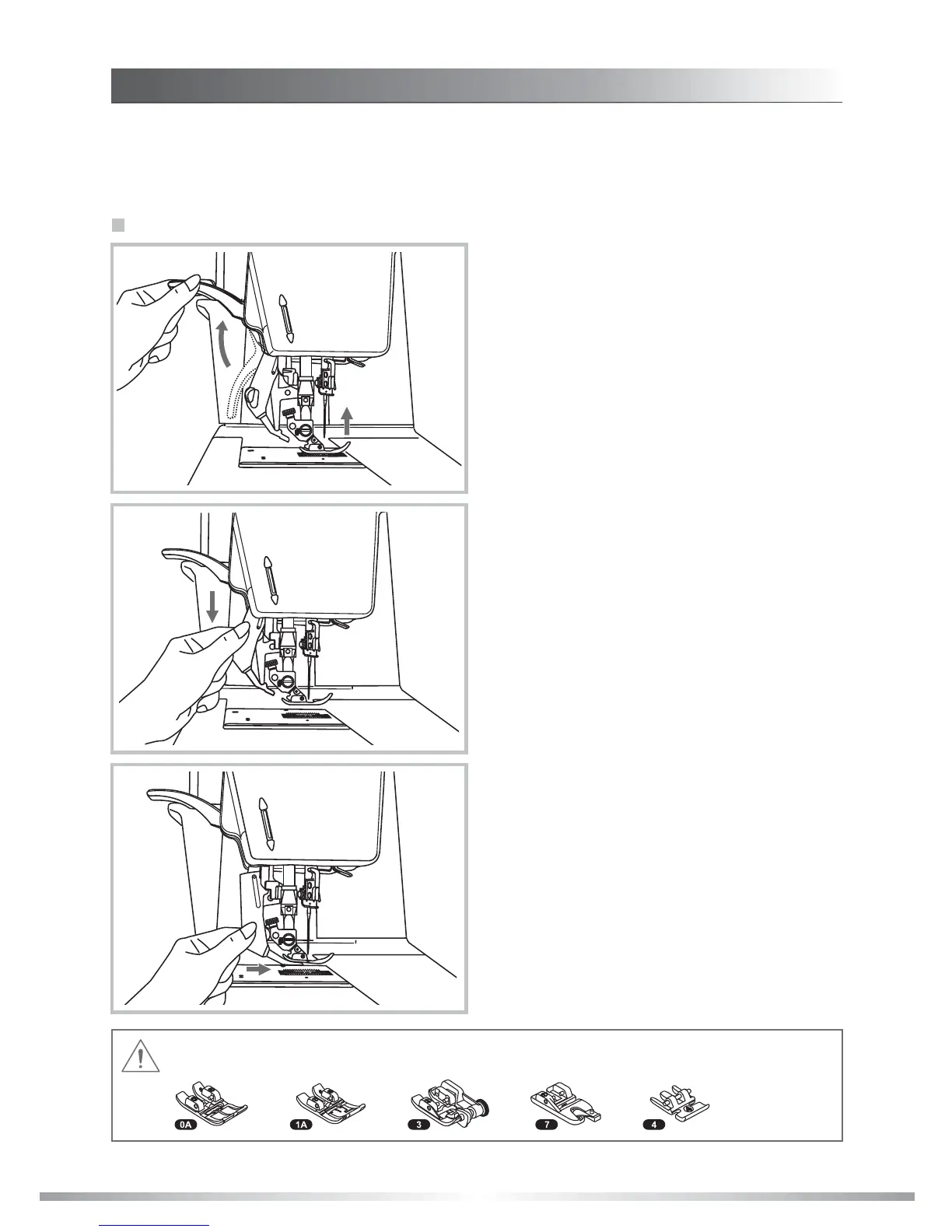 0A

1A

3

7

4