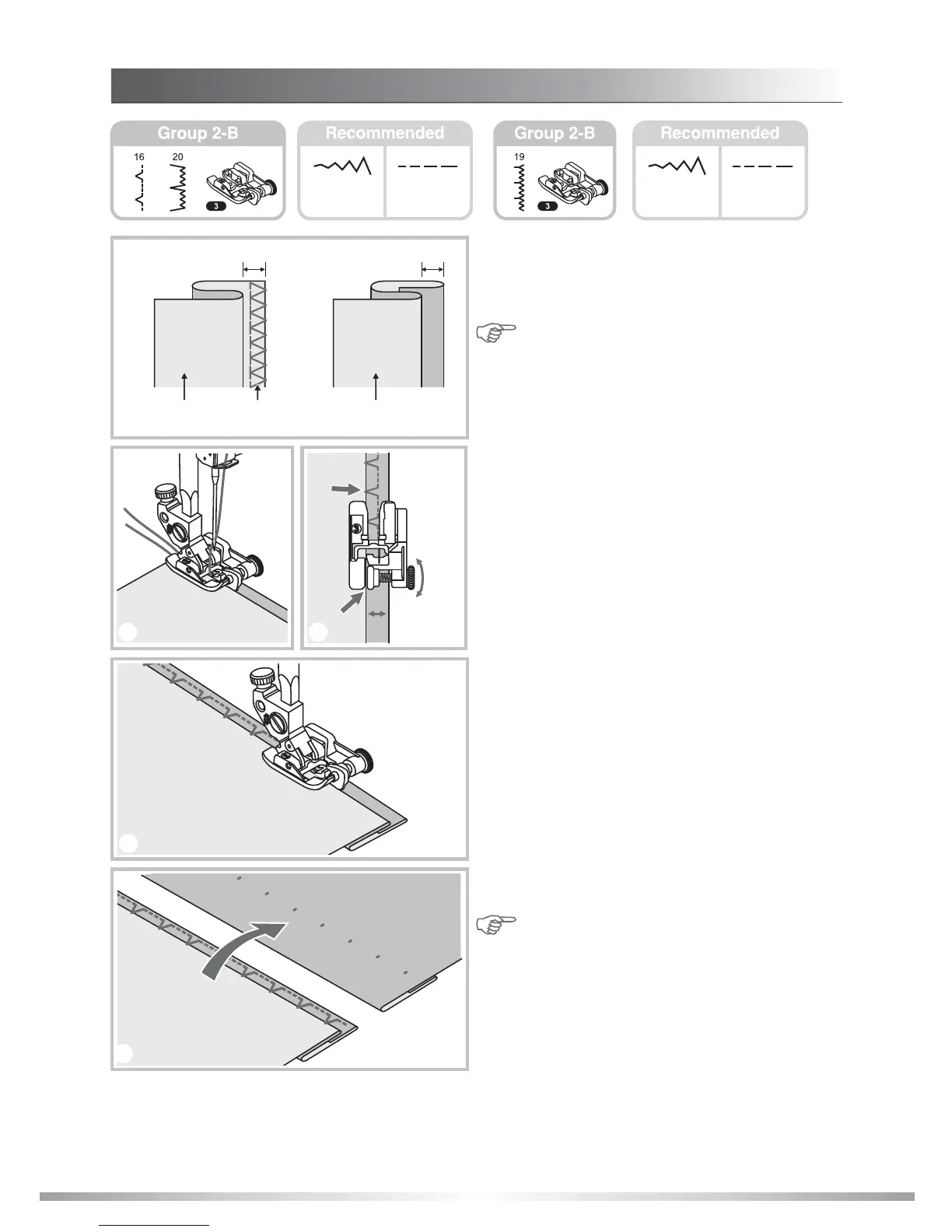 Group 2-B

16 20

3

Recommended

Group 2-B

19

3

Recommended