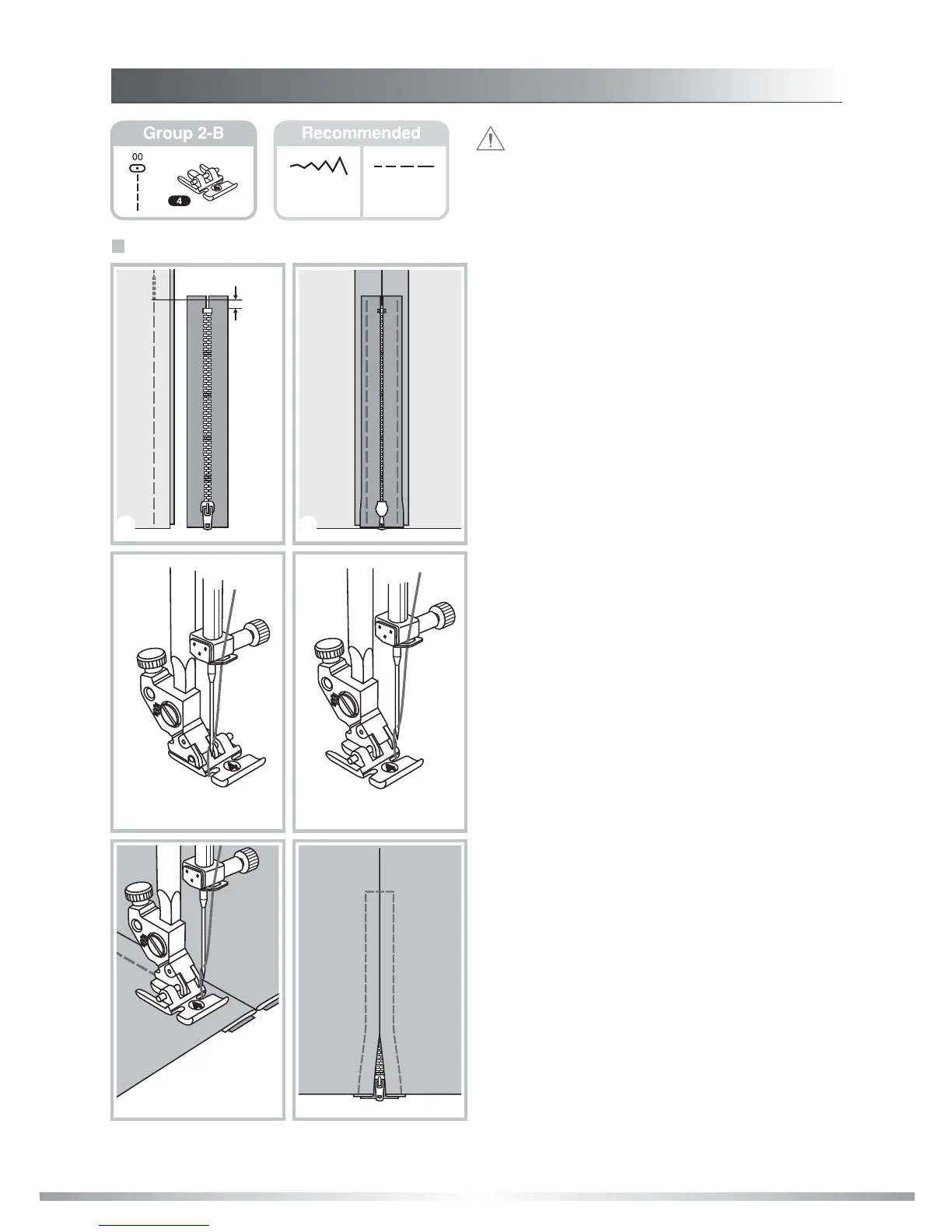 Group 2-B

00

4

Recommended