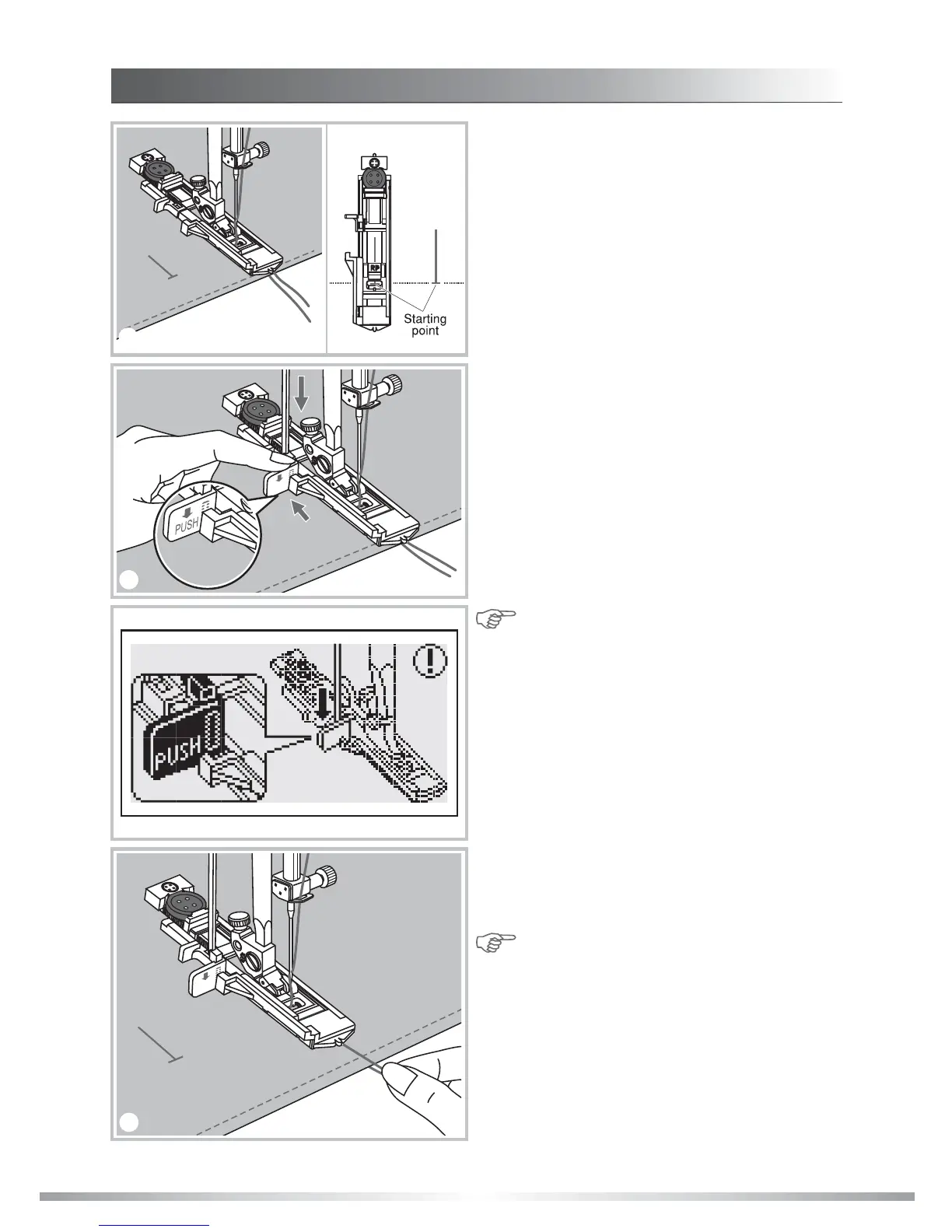 Starting point

PUSH

PUSH