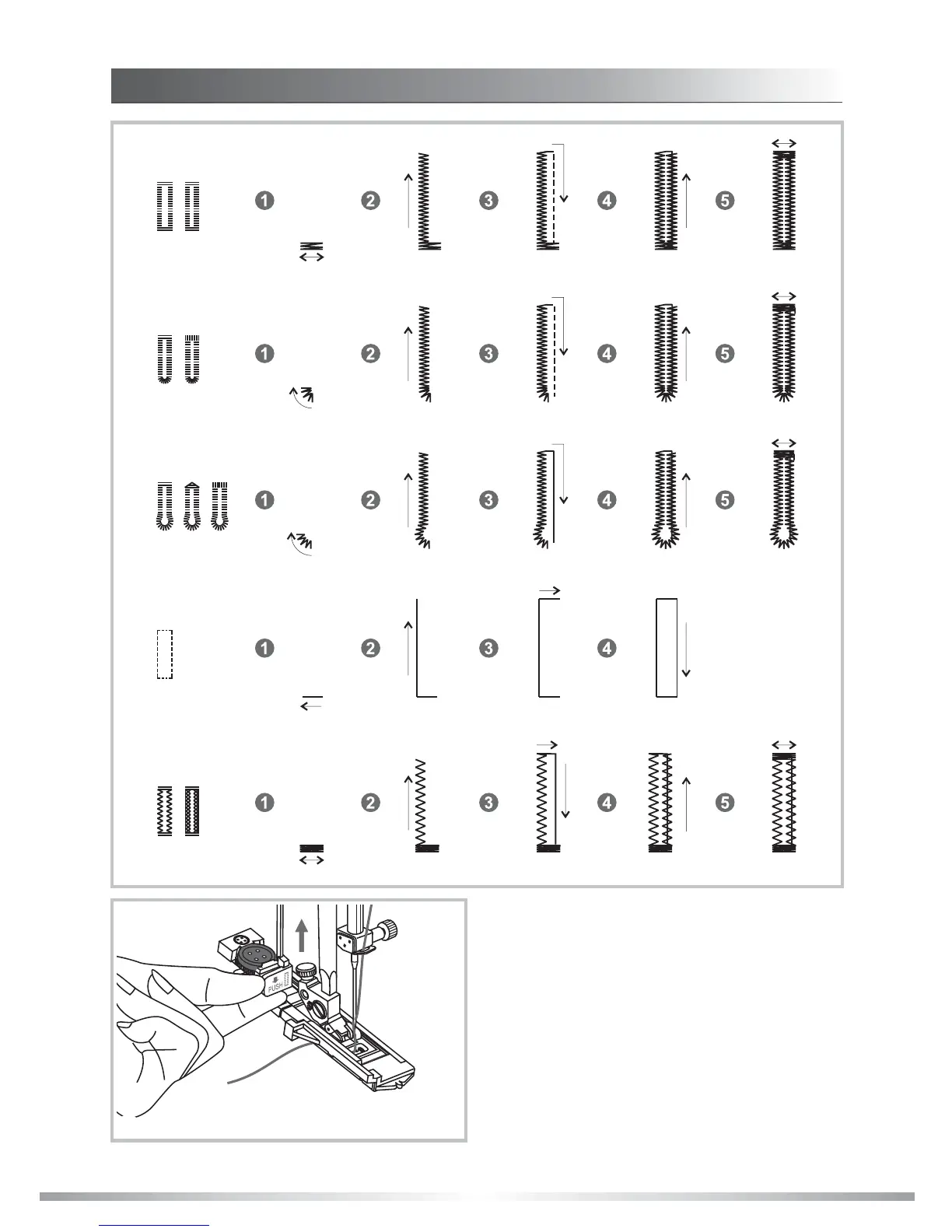 1
2
3
4
5

1
2
3
4
5

1
2
3
4
5

1
2
3
4

1
2
3
4
5

PUSH