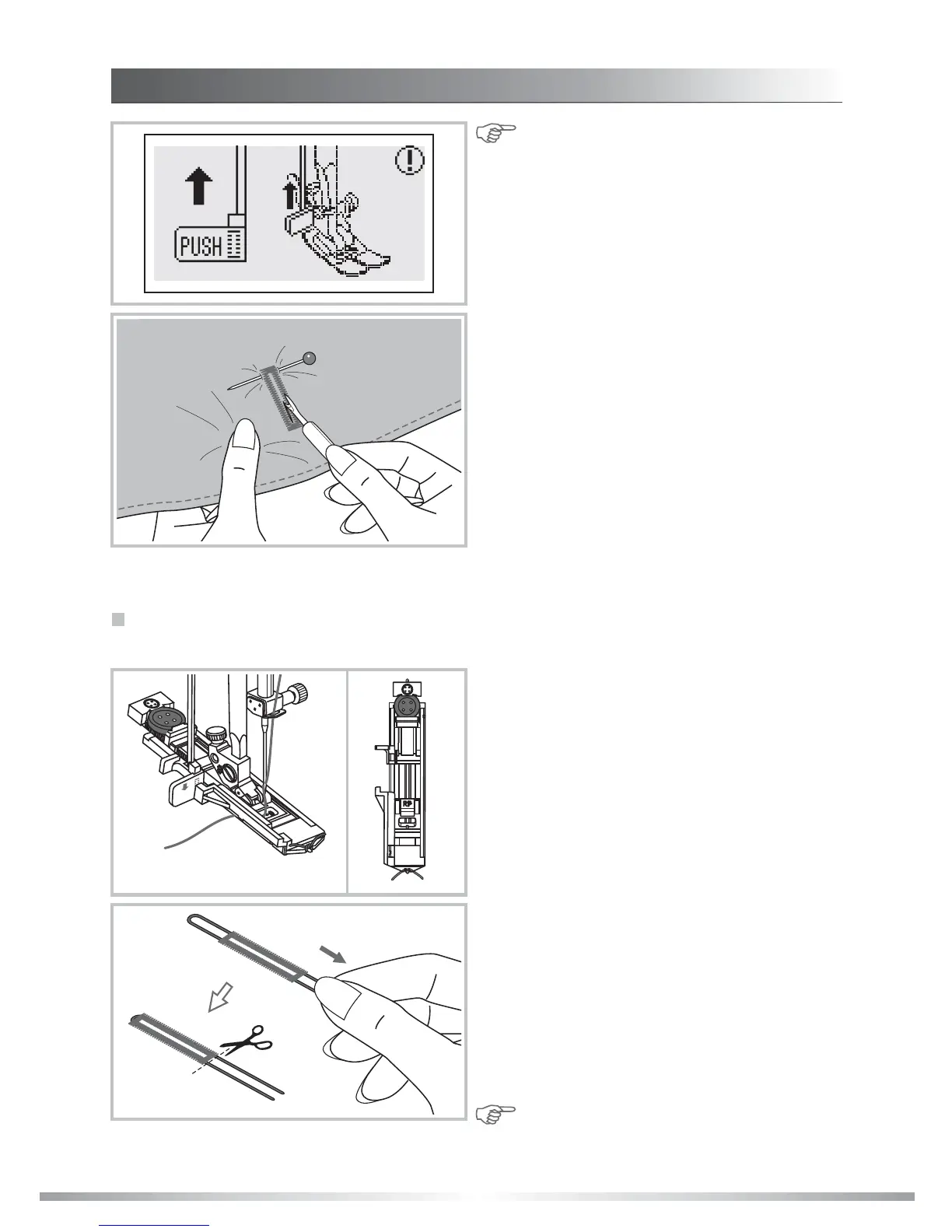 PUSH

RP